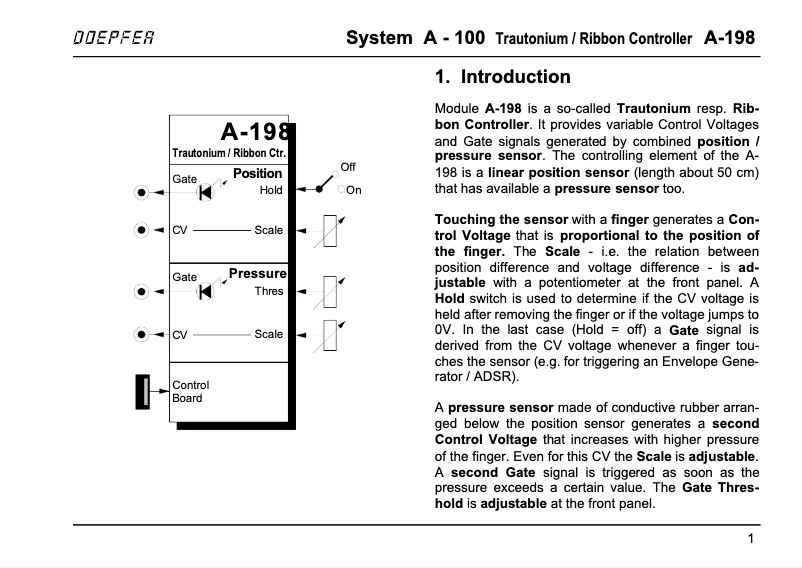 DOEPFER System A - 100 Trautonium / Ribbon Controller A-198

A-198
Trautonium / Ribbon Ctr.
Gate
Position
Hold
Off
On
CV
Scale
Gate
Pressure
Thres
CV
Scale
Control Board

1. Introduction

Module A-198 is a so-called Trautonium resp. Ribbon Controller. It provides variable Control Voltages and Gate signals generated by combined position / pressure sensor. The controlling element of the A-198 is a linear position sensor (length about 50 cm) that has available a pressure sensor too.

Touching the sensor with a finger generates a Control Voltage that is proportional to the position of the finger. The Scale - i.e. the relation between position difference and voltage difference - is adjustable with a potentiometer at the front panel. A Hold switch is used to determine if the CV voltage is held after removing the finger or if the voltage jumps to 0V. In the last case (Hold = off) a Gate signal is derived from the CV voltage whenever a finger touches the sensor (e.g. for triggering an Envelope Generator / ADSR).

A pressure sensor made of conductive rubber arranged below the position sensor generates a second Control Voltage that increases with higher pressure of the finger. Even for this CV the Scale is adjustable. A second Gate signal is triggered as soon as the pressure exceeds a certain value. The Gate Threshold is adjustable at the front panel.

1