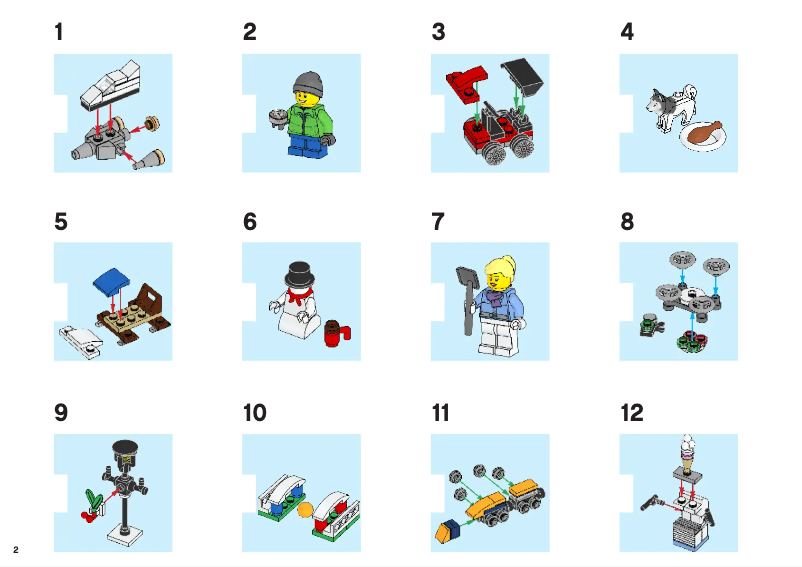 1

2

3

4

5

6

7

8

9

10

11

12

2