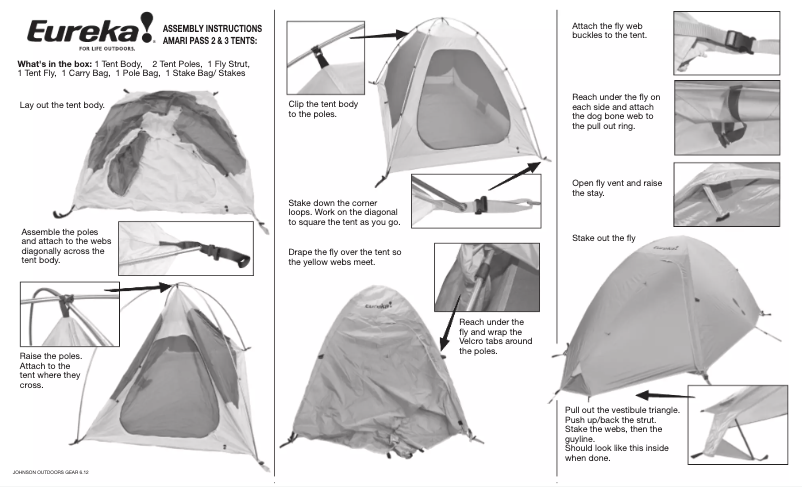 Eureka!
FOR LIFE OUTDOORS.

ASSEMBLY INSTRUCTIONS
AMARI PASS 2 & 3 TENTS:

What's in the box: 1 Tent Body, 2 Tent Poles, 1 Fly Strut, 1 Tent Fly, 1 Carry Bag, 1 Pole Bag, 1 Stake Bag/ Stakes

Lay out the tent body.

Assemble the poles and attach to the webs diagonally across the tent body.

Raise the poles. Attach to the tent where they cross.

JOHNSON OUTDOORS GEAR 6.12

Clip the tent body to the poles.

Stake down the corner loops. Work on the diagonal to square the tent as you go.

Drape the fly over the tent so the yellow webs meet.

Eureka!

Reach under the fly and wrap the Velcro tabs around the poles.

Attach the fly web buckles to the tent.

Reach under the fly on each side and attach the dog bone web to the pull out ring.

Open fly vent and raise the stay.

Stake out the fly

Eureka!

Pull out the vestibule triangle. Push up/back the strut. Stake the webs, then the guyline. Should look like this inside when done.