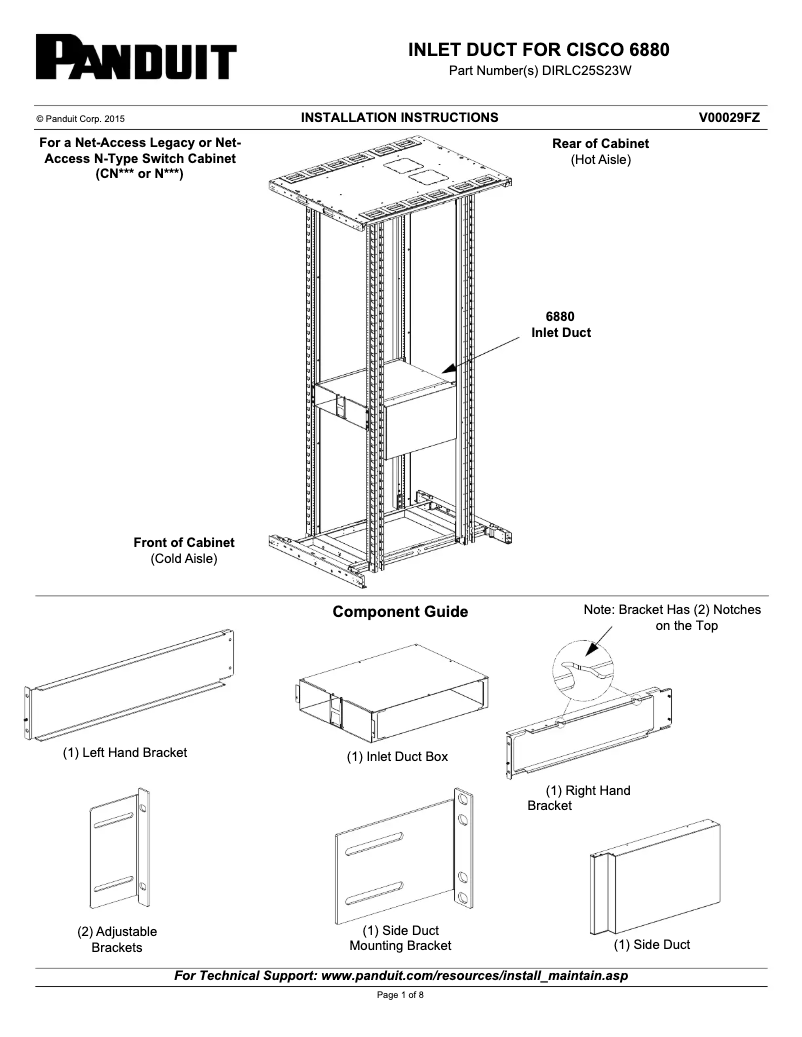 PANDUIT

INLET DUCT FOR CISCO 6880
Part Number(s) DIRLC25S23W

© Panduit Corp. 2015 INSTALLATION INSTRUCTIONS V00029FZ

For a Net-Access Legacy or Net-Access N-Type Switch Cabinet (CN*** or N***)

Rear of Cabinet
(Hot Aisle)

6880
Inlet Duct

Front of Cabinet
(Cold Aisle)

Component Guide

Note: Bracket Has (2) Notches on the Top

(1) Left Hand Bracket

(1) Inlet Duct Box

(1) Right Hand Bracket

(2) Adjustable Brackets

(1) Side Duct Mounting Bracket

(1) Side Duct

For Technical Support: www.panduit.com/resources/install_maintain.asp

Page 1 of 8