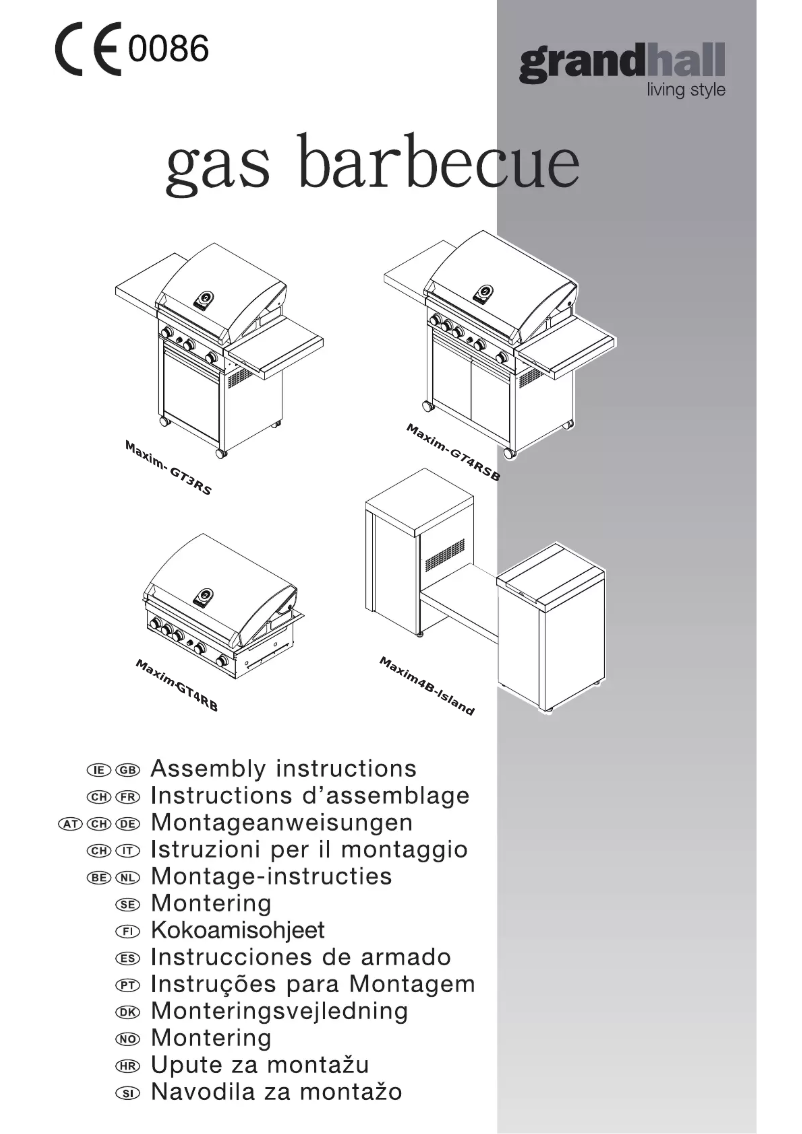 CE 0086

grandhall
living style

gas barbecue

Maxim- GT3RS

Maxim-GT4RSB

MaximGT4RB

Maxim4B-Island

IE GB Assembly instructions
CH FR Instructions d'assemblage
AT CH DE Montageanweisungen
CH IT Istruzioni per il montaggio
BE NL Montage-instructies
SE Montering
FI Kokoamisohjeet
ES Instrucciones de armado
PT Instruções para Montagem
DK Monteringsvejledning
NO Montering
HR Upute za montažu
SI Navodila za montažo