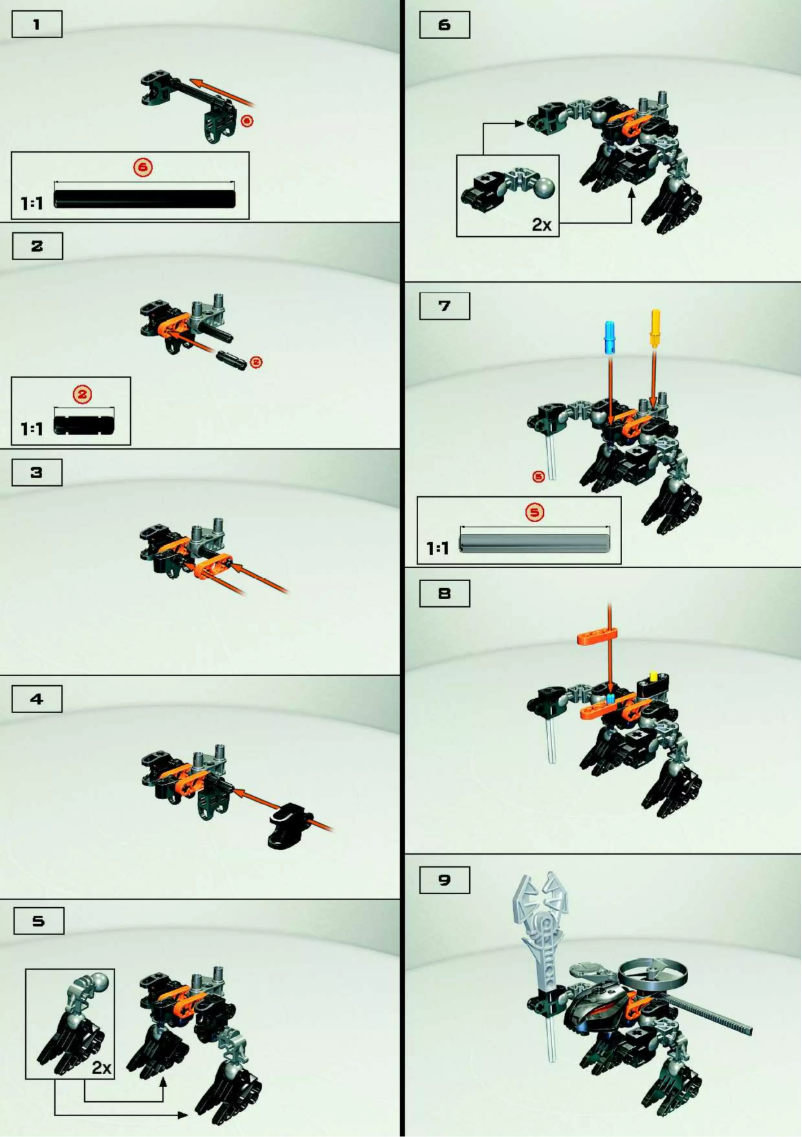 1

6

6

1:1

2

2

2

1:1

3

4

5

2x

6

2x

7

5

5

1:1

8

9