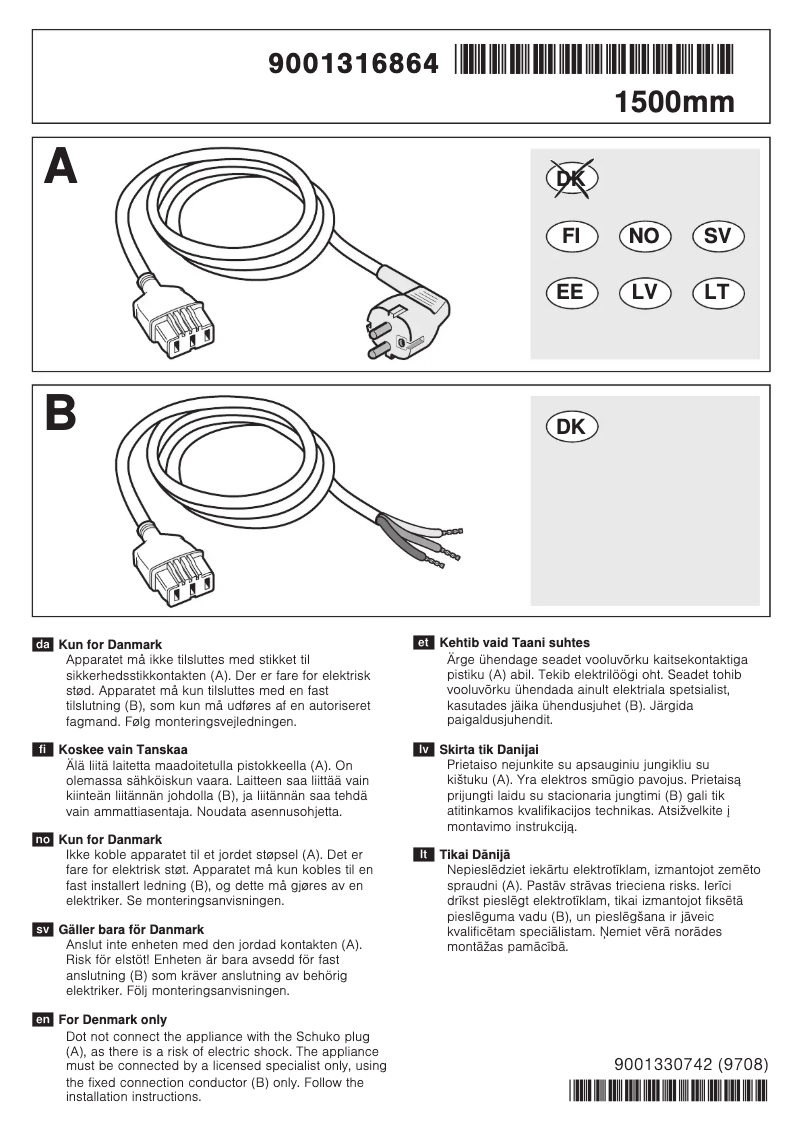 9001316864

1500mm

A

DK

FI NO SV

EE LV LT

B

DK

da Kun for Danmark
Apparatet må ikke tilsluttes med stikket til sikkerhedsstikkontakten (A). Der er fare for elektrisk stød. Apparatet må kun tilsluttes med en fast tilslutning (B), som kun må udføres af en autoriseret fagmand. Følg monteringsvejledningen.

fi Koskee vain Tanskaa
Älä liitä laitetta maadoitetulla pistokkeella (A). On olemassa sähköiskun vaara. Laitteen saa liittää vain kiinteän liitännän johdolla (B), ja liitännän saa tehdä vain ammattiasentaja. Noudata asennusohjetta.

no Kun for Danmark
Ikke koble apparatet til et jordet støpsel (A). Det er fare for elektrisk støt. Apparatet må kun kobles til en fast installert ledning (B), og dette må gjøres av en elektriker. Se monteringsanvisningen.

sv Gäller bara för Danmark
Anslut inte enheten med den jordad kontakten (A). Risk för elstöt! Enheten är bara avsedd för fast anslutning (B) som kräver anslutning av behörig elektriker. Följ monteringsanvisningen.

en For Denmark only
Dot not connect the appliance with the Schuko plug (A), as there is a risk of electric shock. The appliance must be connected by a licensed specialist only, using the fixed connection conductor (B) only. Follow the installation instructions.

et Kehtib vaid Taani suhtes
Ärge ühendage seadet vooluvõrku kaitsekontaktiga pistiku (A) abil. Tekib elektrilöögi oht. Seadet tohib vooluvõrku ühendada ainult elektriala spetsialist, kasutades jäika ühendusjuhet (B). Järgida paigaldusjuhendit.

lv Skirta tik Danijai
Prietaiso nejunkite su apsauginiu jungikliu su kištuku (A). Yra elektros smūgio pavojus. Prietaisą prijungti laidu su stacionaria jungtimi (B) gali tik atitinkamos kvalifikacijos technikas. Atsižvelkite į montavimo instrukciją.

lt Tikai Dānijā
Nepieslēdziet iekārtu elektrotīklam, izmantojot zemēto spraudni (A). Pastāv strāvas trieciena risks. Ierīci drīkst pieslēgt elektrotīklam, tikai izmantojot fiksētā pieslēguma vadu (B), un pieslēgšana ir jāveic kvalificētam speciālistam. Ņemiet vērā norādes montāžas pamācībā.

9001330742 (9708)