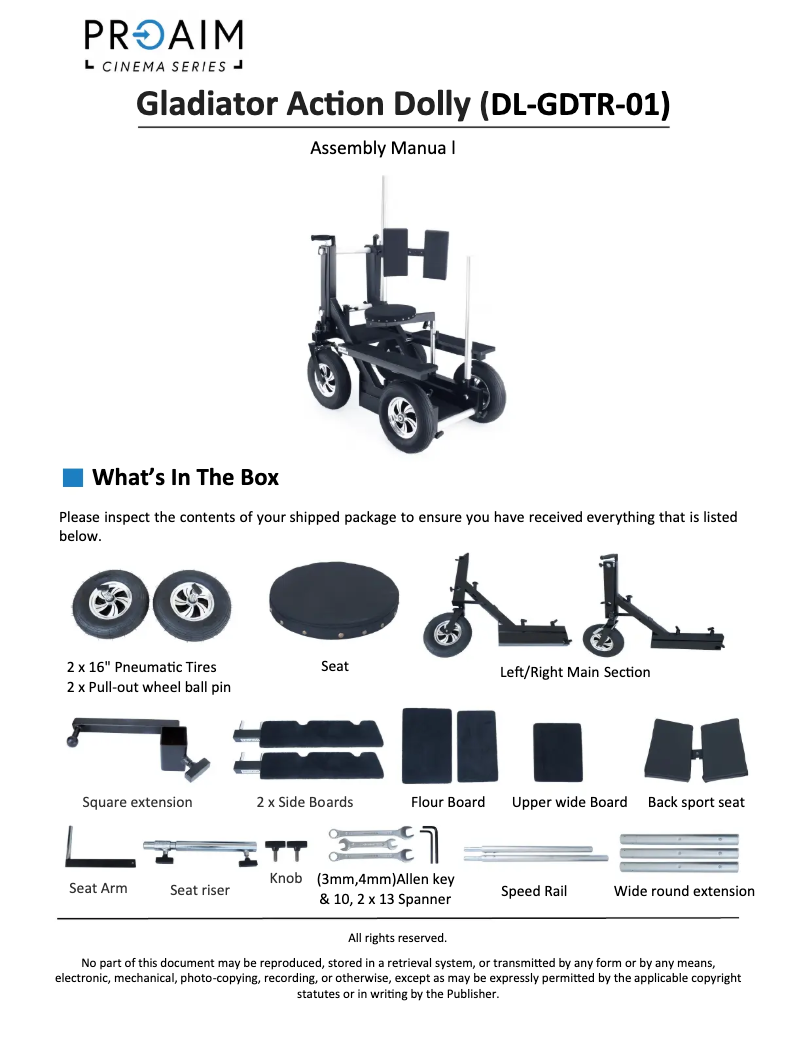 PROAIM
CINEMA SERIES

Gladiator Action Dolly (DL-GDTR-01)

Assembly Manua l

What's In The Box

Please inspect the contents of your shipped package to ensure you have received everything that is listed below.

2 x 16" Pneumatic Tires
2 x Pull-out wheel ball pin

Seat

Left/Right Main Section

Square extension

2 x Side Boards

Flour Board

Upper wide Board

Back sport seat

Seat Arm

Seat riser

Knob

(3mm,4mm)Allen key & 10, 2 x 13 Spanner

Speed Rail

Wide round extension

All rights reserved.

No part of this document may be reproduced, stored in a retrieval system, or transmitted by any form or by any means, electronic, mechanical, photo-copying, recording, or otherwise, except as may be expressly permitted by the applicable copyright statutes or in writing by the Publisher.