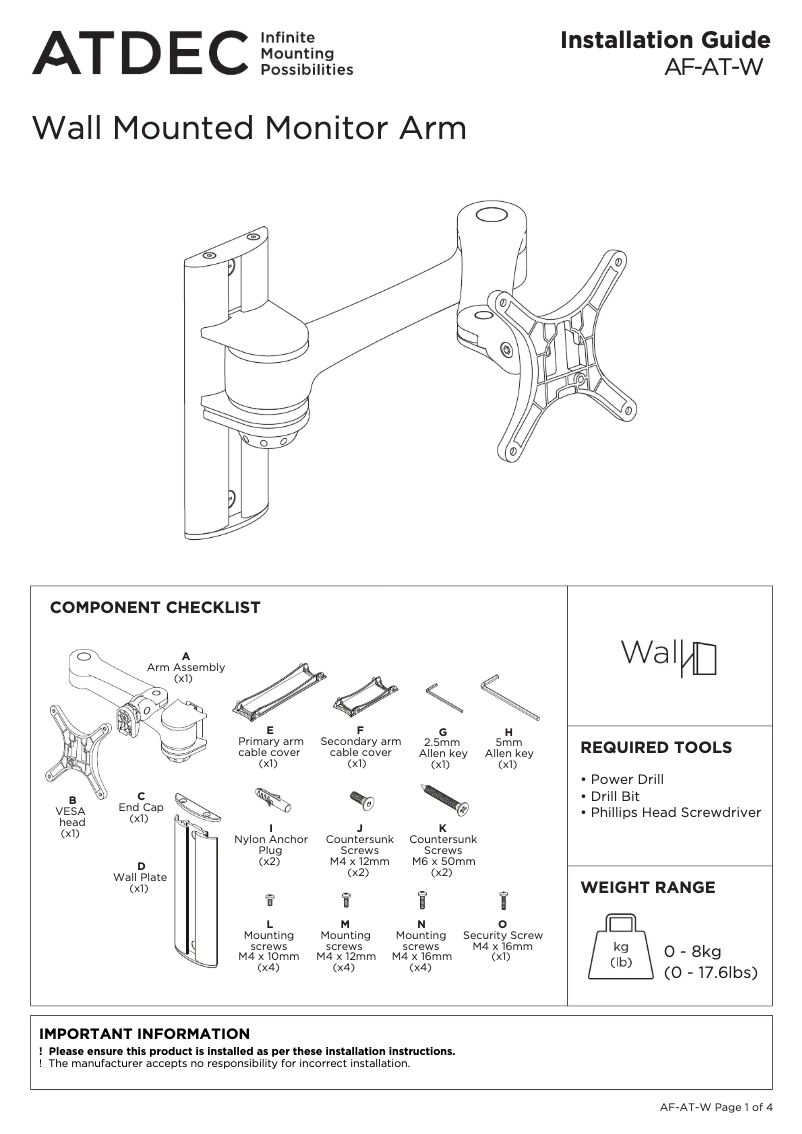 ATDEC Infinite Mounting Possibilities

Installation Guide
AF-AT-W

Wall Mounted Monitor Arm

COMPONENT CHECKLIST

A
Arm Assembly
(x1)

B
VESA head
(x1)

C
End Cap
(x1)

D
Wall Plate
(x1)

E
Primary arm cable cover
(x1)

F
Secondary arm cable cover
(x1)

G
2.5mm Allen key
(x1)

H
5mm Allen key
(x1)

I
Nylon Anchor Plug
(x2)

J
Countersunk Screws
M4 x 12mm
(x2)

K
Countersunk Screws
M6 x 50mm
(x2)

L
Mounting screws
M4 x 10mm
(x4)

M
Mounting screws
M4 x 12mm
(x4)

N
Mounting screws
M4 x 16mm
(x4)

O
Security Screw
M4 x 16mm
(x1)

Wall

REQUIRED TOOLS

• Power Drill
• Drill Bit
• Phillips Head Screwdriver

WEIGHT RANGE

kg
(lb)

0 - 8kg
(0 - 17.6lbs)

IMPORTANT INFORMATION

! Please ensure this product is installed as per these installation instructions.
! The manufacturer accepts no responsibility for incorrect installation.

AF-AT-W Page 1 of 4