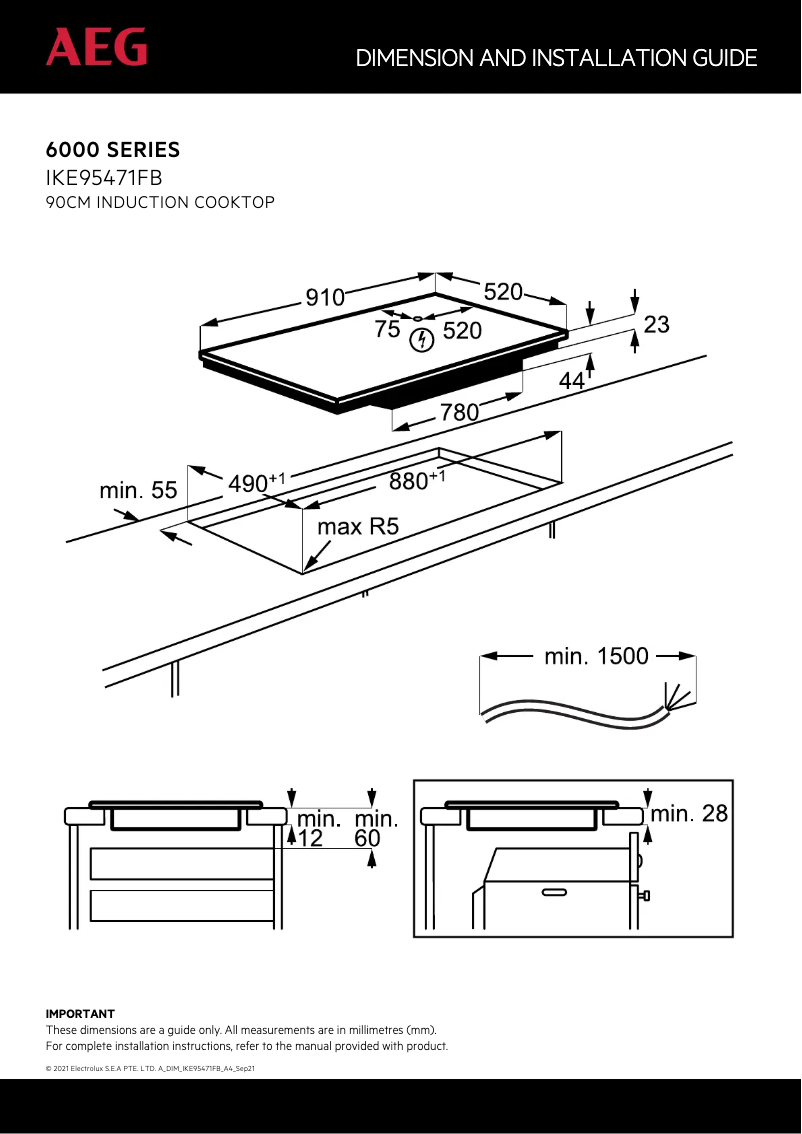 AEG

DIMENSION AND INSTALLATION GUIDE

6000 SERIES
IKE95471FB
90CM INDUCTION COOKTOP

910
520
75
520
23
44
780
min. 55
$490^{+1}$
$880^{+1}$
max R5
min. 1500

min. 12
min. 60
min. 28

IMPORTANT
These dimensions are a guide only. All measurements are in millimetres (mm).
For complete installation instructions, refer to the manual provided with product.

© 2021 Electrolux S.E.A PTE. LTD. A_DIM_IKE95471FB_A4_Sep21