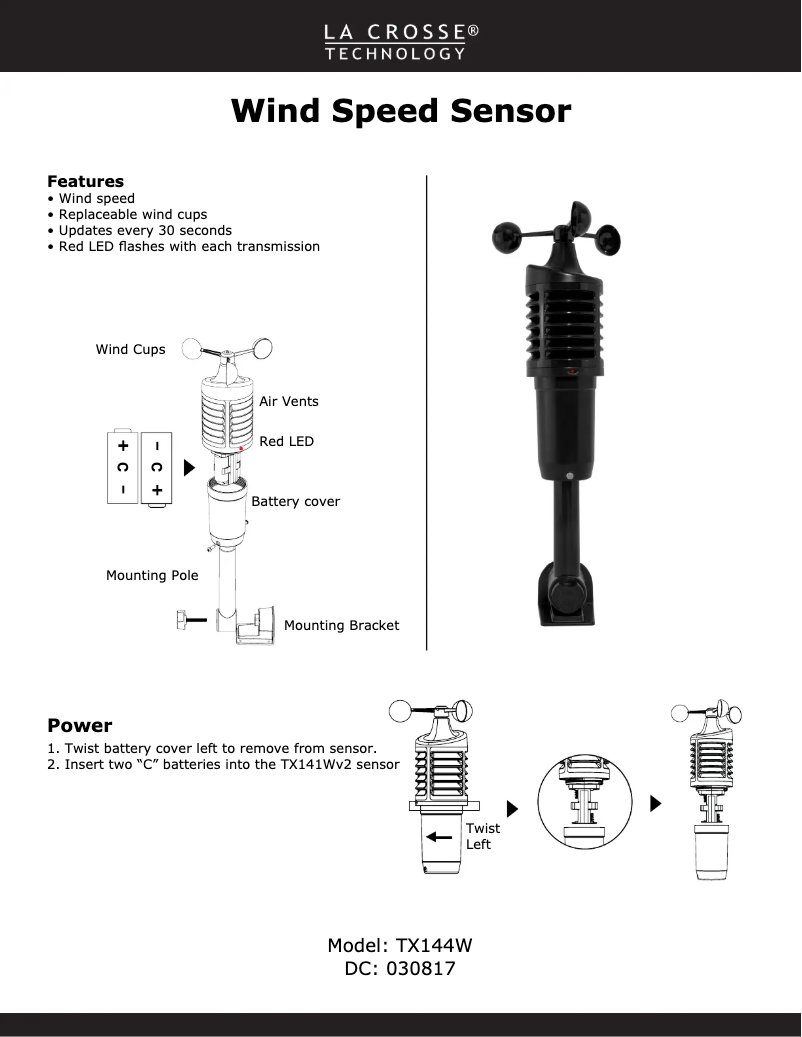 LA CROSSE®
TECHNOLOGY

Wind Speed Sensor

Features
• Wind speed
• Replaceable wind cups
• Updates every 30 seconds
• Red LED flashes with each transmission

Wind Cups
Air Vents
Red LED
+ C -
- C +
Battery cover
Mounting Pole
Mounting Bracket

Power
1. Twist battery cover left to remove from sensor.
2. Insert two "C" batteries into the TX141Wv2 sensor

Twist Left

Model: TX144W
DC: 030817