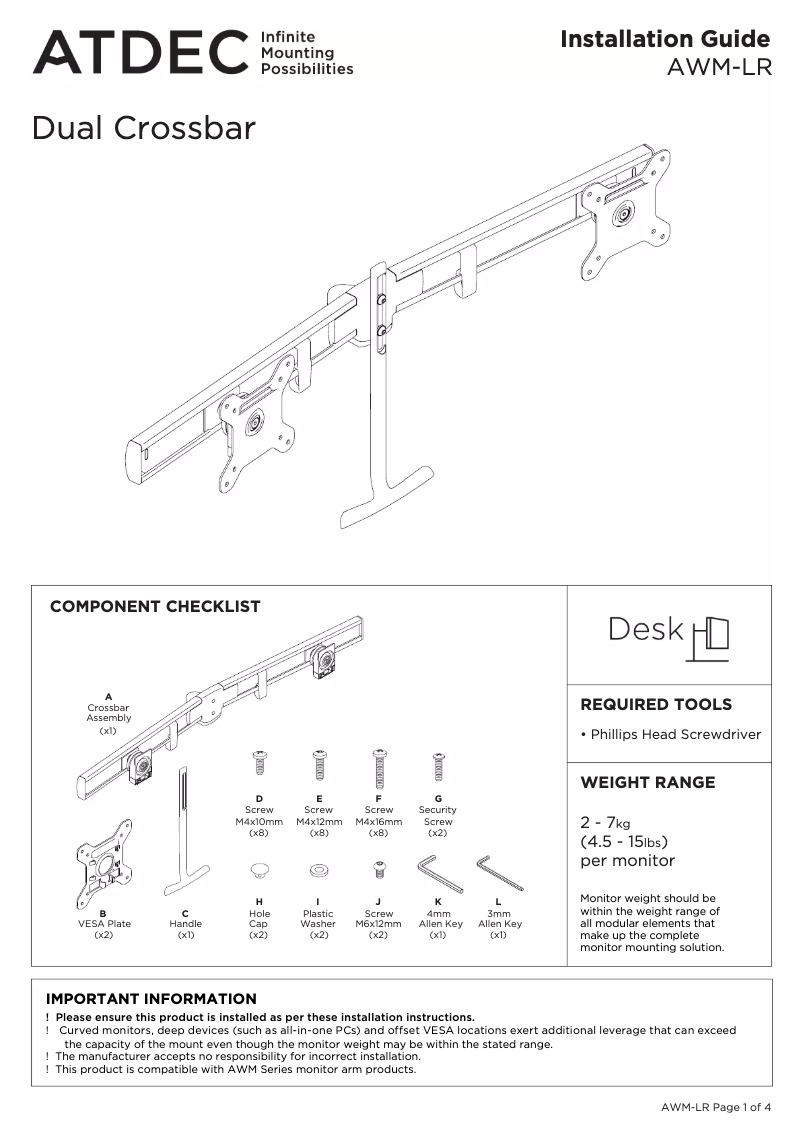 ATDEC Infinite Mounting Possibilities

Installation Guide
AWM-LR

Dual Crossbar

COMPONENT CHECKLIST

A
Crossbar Assembly
(x1)

B
VESA Plate
(x2)

C
Handle
(x1)

D
Screw
M4x10mm
(x8)

E
Screw
M4x12mm
(x8)

F
Screw
M4x16mm
(x8)

G
Security Screw
(x2)

H
Hole Cap
(x2)

I
Plastic Washer
(x2)

J
Screw
M6x12mm
(x2)

K
4mm
Allen Key
(x1)

L
3mm
Allen Key
(x1)

Desk

REQUIRED TOOLS

• Phillips Head Screwdriver

WEIGHT RANGE

2 - 7kg
(4.5 - 15lbs)
per monitor

Monitor weight should be within the weight range of all modular elements that make up the complete monitor mounting solution.

IMPORTANT INFORMATION
! Please ensure this product is installed as per these installation instructions.
! Curved monitors, deep devices (such as all-in-one PCs) and offset VESA locations exert additional leverage that can exceed the capacity of the mount even though the monitor weight may be within the stated range.
! The manufacturer accepts no responsibility for incorrect installation.
! This product is compatible with AWM Series monitor arm products.

AWM-LR Page 1 of 4