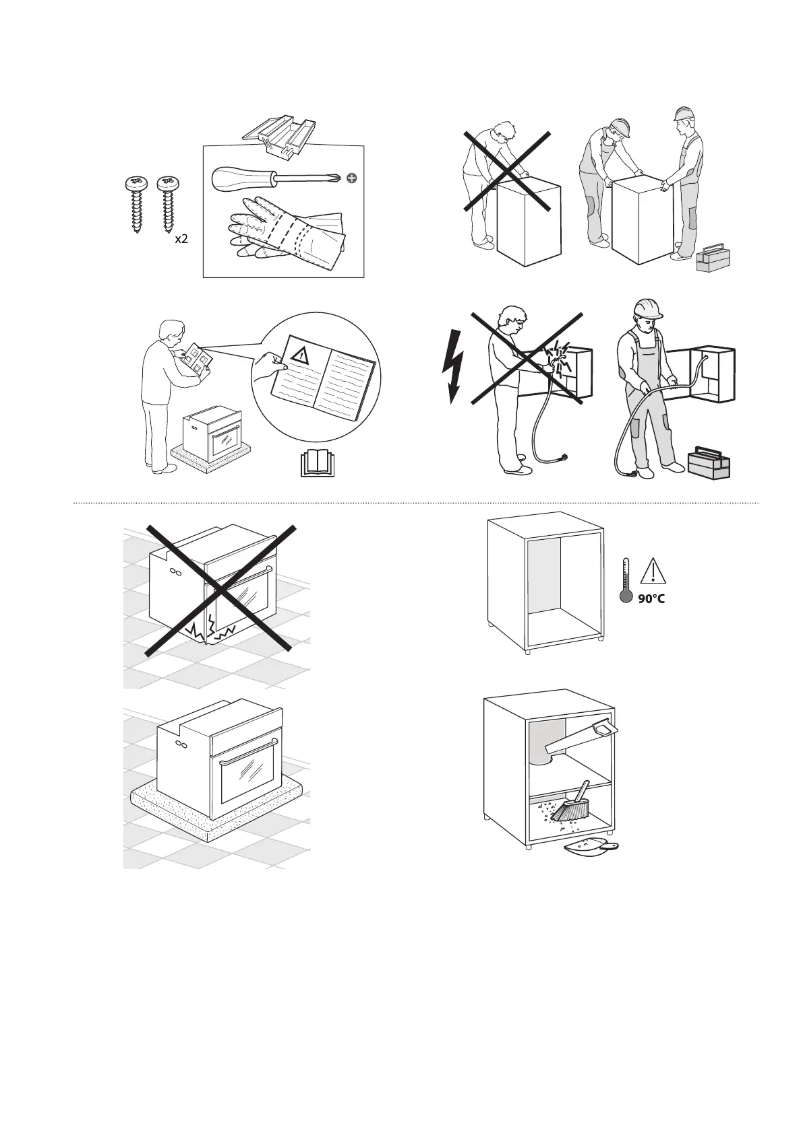 x2

90°C