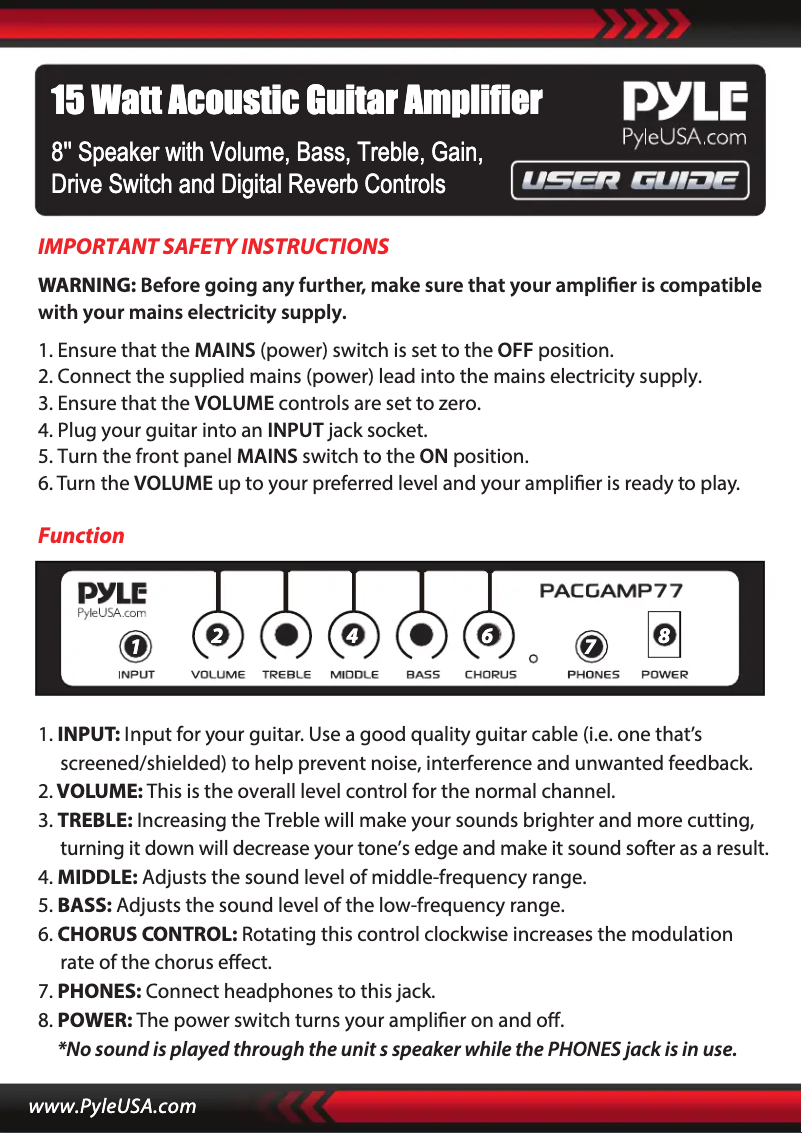 15 Watt Acoustic Guitar Amplifier

8" Speaker with Volume, Bass, Treble, Gain, Drive Switch and Digital Reverb Controls

PYLE
PyleUSA.com

USER GUIDE

IMPORTANT SAFETY INSTRUCTIONS

WARNING: Before going any further, make sure that your amplifier is compatible with your mains electricity supply.

1. Ensure that the MAINS (power) switch is set to the OFF position.
2. Connect the supplied mains (power) lead into the mains electricity supply.
3. Ensure that the VOLUME controls are set to zero.
4. Plug your guitar into an INPUT jack socket.
5. Turn the front panel MAINS switch to the ON position.
6. Turn the VOLUME up to your preferred level and your amplifier is ready to play.

Function

PYLE
PyleUSA.com

PACGAMP77

1 INPUT
2 VOLUME
TREBLE
4 MIDDLE
BASS
6 CHORUS
7 PHONES
8 POWER

1. INPUT: Input for your guitar. Use a good quality guitar cable (i.e. one that's screened/shielded) to help prevent noise, interference and unwanted feedback.
2. VOLUME: This is the overall level control for the normal channel.
3. TREBLE: Increasing the Treble will make your sounds brighter and more cutting, turning it down will decrease your tone's edge and make it sound softer as a result.
4. MIDDLE: Adjusts the sound level of middle-frequency range.
5. BASS: Adjusts the sound level of the low-frequency range.
6. CHORUS CONTROL: Rotating this control clockwise increases the modulation rate of the chorus effect.
7. PHONES: Connect headphones to this jack.
8. POWER: The power switch turns your amplifier on and off.
*No sound is played through the unit s speaker while the PHONES jack is in use.

www.PyleUSA.com