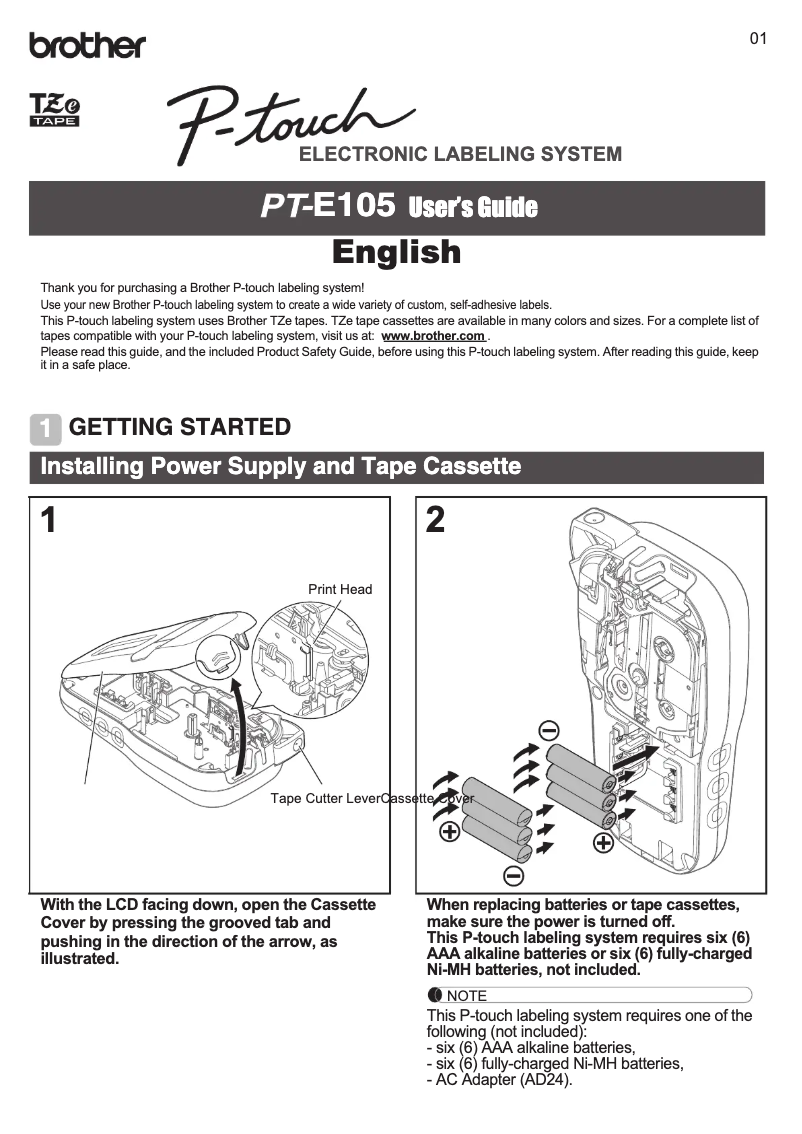 brother

01

TZe TAPE

P-touch

ELECTRONIC LABELING SYSTEM

PT-E105 User's Guide

English

Thank you for purchasing a Brother P-touch labeling system!
Use your new Brother P-touch labeling system to create a wide variety of custom, self-adhesive labels.
This P-touch labeling system uses Brother TZe tapes. TZe tape cassettes are available in many colors and sizes. For a complete list of tapes compatible with your P-touch labeling system, visit us at: www.brother.com .
Please read this guide, and the included Product Safety Guide, before using this P-touch labeling system. After reading this guide, keep it in a safe place.

1 GETTING STARTED

Installing Power Supply and Tape Cassette

1

Print Head

Tape Cutter Lever

Cassette Cover

With the LCD facing down, open the Cassette Cover by pressing the grooved tab and pushing in the direction of the arrow, as illustrated.

2

When replacing batteries or tape cassettes, make sure the power is turned off.
This P-touch labeling system requires six (6) AAA alkaline batteries or six (6) fully-charged Ni-MH batteries, not included.

NOTE

This P-touch labeling system requires one of the following (not included):
- six (6) AAA alkaline batteries,
- six (6) fully-charged Ni-MH batteries,
- AC Adapter (AD24).