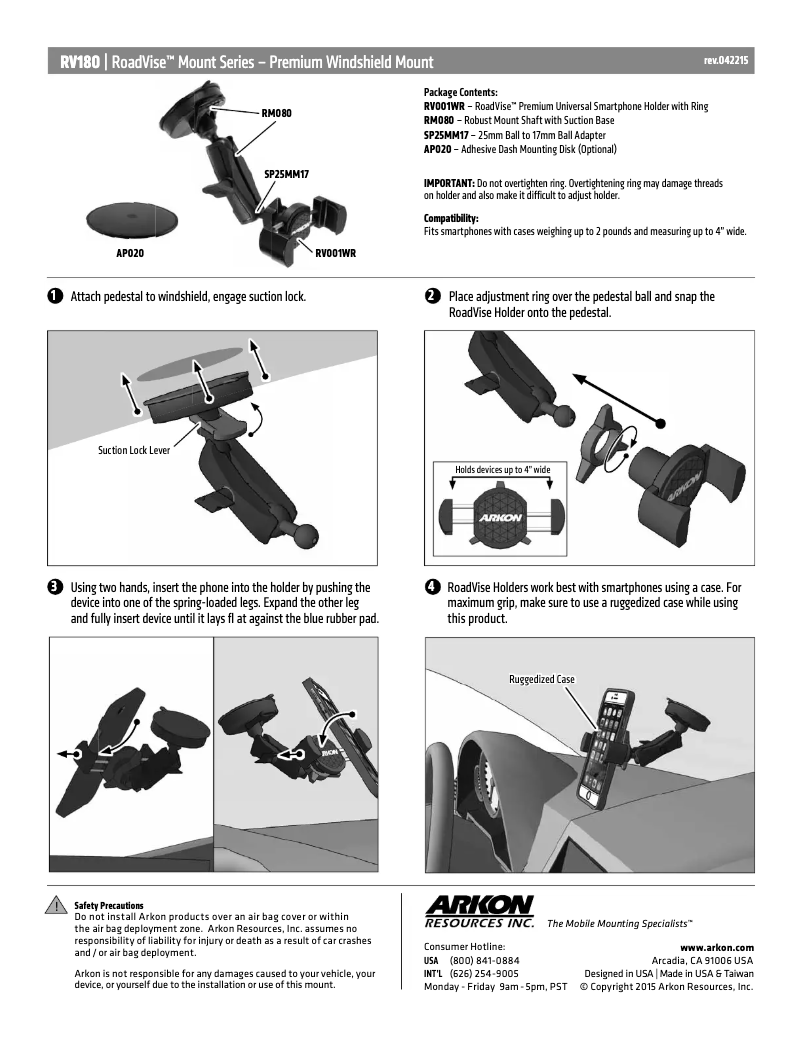 RV180 | RoadVise™ Mount Series – Premium Windshield Mount

rev.042215

RM080

SP25MM17

AP020

RV001WR

Package Contents:
RV001WR – RoadVise™ Premium Universal Smartphone Holder with Ring
RM080 – Robust Mount Shaft with Suction Base
SP25MM17 – 25mm Ball to 17mm Ball Adapter
AP020 – Adhesive Dash Mounting Disk (Optional)

IMPORTANT: Do not overtighten ring. Overtightening ring may damage threads on holder and also make it difficult to adjust holder.

Compatibility:
Fits smartphones with cases weighing up to 2 pounds and measuring up to 4" wide.

1 Attach pedestal to windshield, engage suction lock.

Suction Lock Lever

2 Place adjustment ring over the pedestal ball and snap the RoadVise Holder onto the pedestal.

Holds devices up to 4" wide

ARKON

ARKON

3 Using two hands, insert the phone into the holder by pushing the device into one of the spring-loaded legs. Expand the other leg and fully insert device until it lays fl at against the blue rubber pad.

4 RoadVise Holders work best with smartphones using a case. For maximum grip, make sure to use a ruggedized case while using this product.

Ruggedized Case

Safety Precautions
Do not install Arkon products over an air bag cover or within the air bag deployment zone. Arkon Resources, Inc. assumes no responsibility of liability for injury or death as a result of car crashes and / or air bag deployment.

Arkon is not responsible for any damages caused to your vehicle, your device, or yourself due to the installation or use of this mount.

ARKON RESOURCES INC. The Mobile Mounting Specialists™

Consumer Hotline:
USA (800) 841-0884
INT'L (626) 254-9005
Monday - Friday 9am - 5pm, PST

www.arkon.com
Arcadia, CA 91006 USA
Designed in USA | Made in USA & Taiwan
© Copyright 2015 Arkon Resources, Inc.