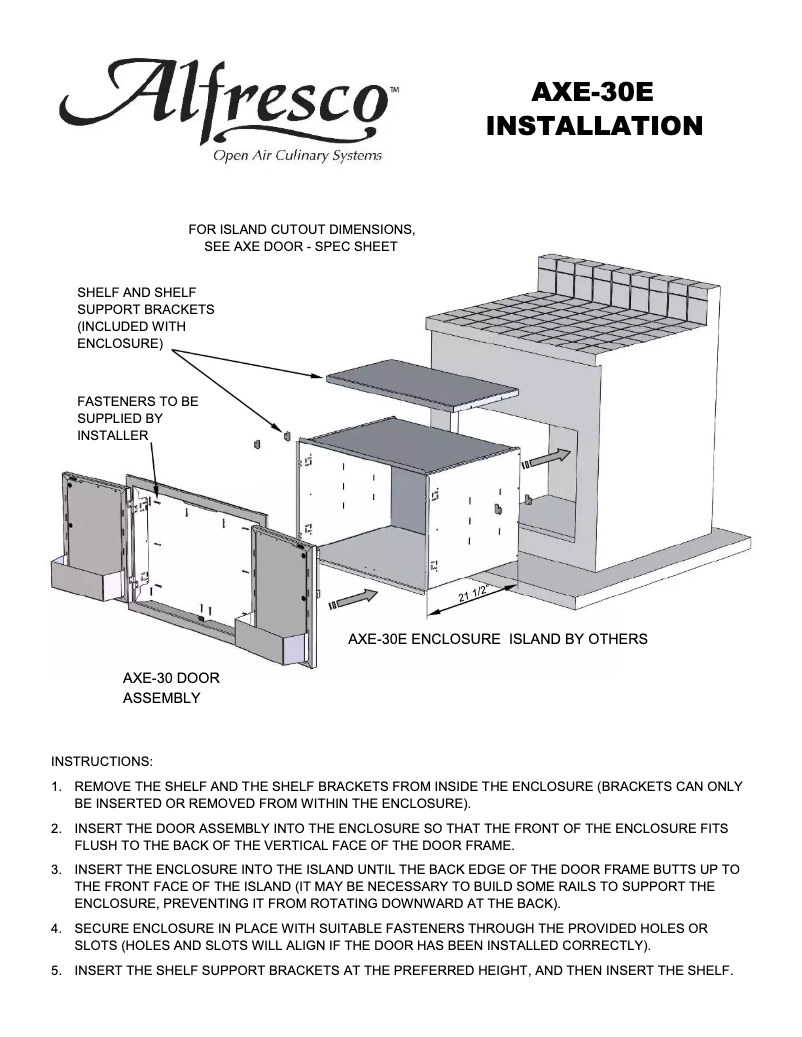 Alfresco™
Open Air Culinary Systems

AXE-30E
INSTALLATION

FOR ISLAND CUTOUT DIMENSIONS, SEE AXE DOOR - SPEC SHEET

SHELF AND SHELF SUPPORT BRACKETS (INCLUDED WITH ENCLOSURE)

FASTENERS TO BE SUPPLIED BY INSTALLER

21 1/2"

AXE-30E ENCLOSURE

ISLAND BY OTHERS

AXE-30 DOOR ASSEMBLY

INSTRUCTIONS:

1. REMOVE THE SHELF AND THE SHELF BRACKETS FROM INSIDE THE ENCLOSURE (BRACKETS CAN ONLY BE INSERTED OR REMOVED FROM WITHIN THE ENCLOSURE).

2. INSERT THE DOOR ASSEMBLY INTO THE ENCLOSURE SO THAT THE FRONT OF THE ENCLOSURE FITS FLUSH TO THE BACK OF THE VERTICAL FACE OF THE DOOR FRAME.

3. INSERT THE ENCLOSURE INTO THE ISLAND UNTIL THE BACK EDGE OF THE DOOR FRAME BUTTS UP TO THE FRONT FACE OF THE ISLAND (IT MAY BE NECESSARY TO BUILD SOME RAILS TO SUPPORT THE ENCLOSURE, PREVENTING IT FROM ROTATING DOWNWARD AT THE BACK).

4. SECURE ENCLOSURE IN PLACE WITH SUITABLE FASTENERS THROUGH THE PROVIDED HOLES OR SLOTS (HOLES AND SLOTS WILL ALIGN IF THE DOOR HAS BEEN INSTALLED CORRECTLY).

5. INSERT THE SHELF SUPPORT BRACKETS AT THE PREFERRED HEIGHT, AND THEN INSERT THE SHELF.