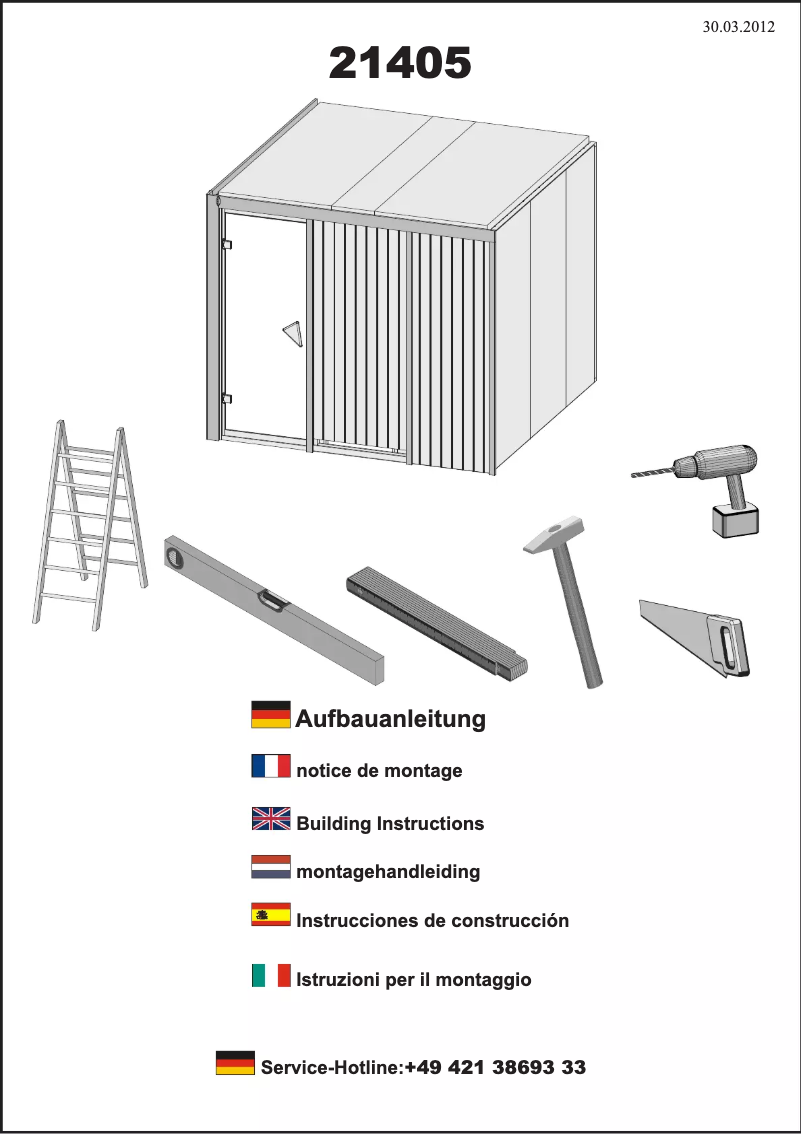 30.03.2012

21405

Aufbauanleitung

notice de montage

Building Instructions

montagehandleiding

Instrucciones de construcción

Istruzioni per il montaggio

Service-Hotline:+49 421 38693 33