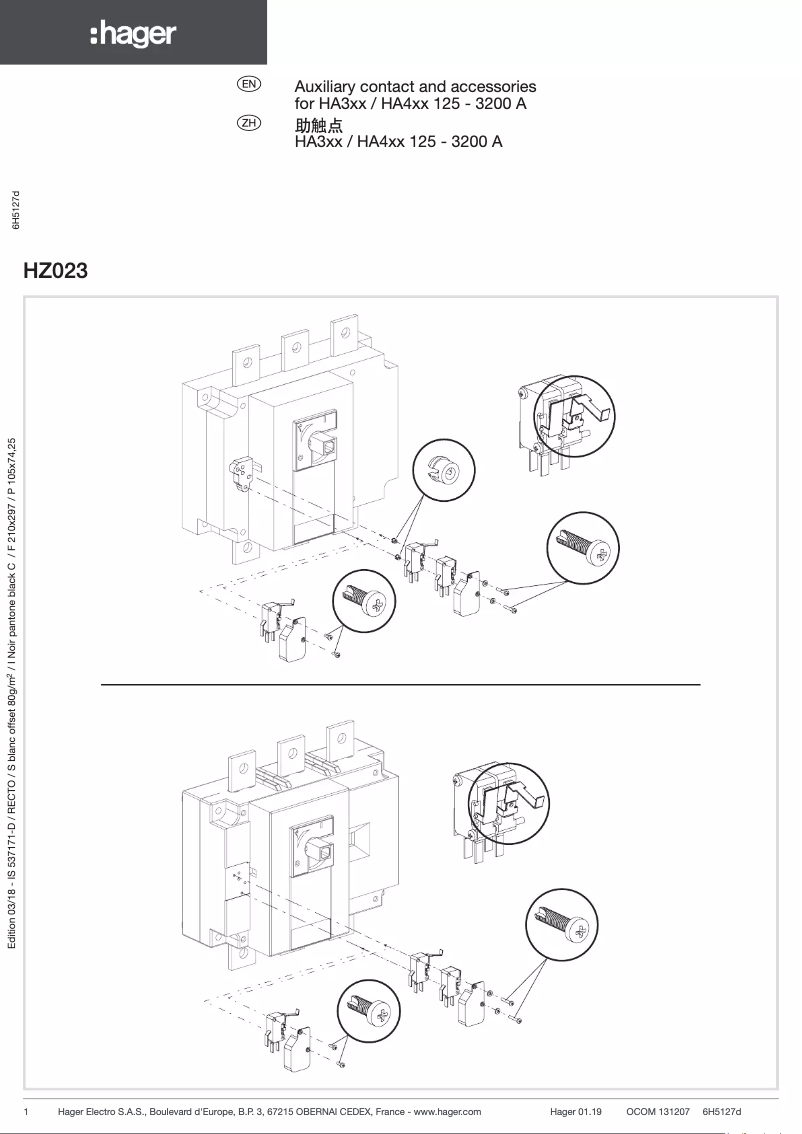 :hager

EN Auxiliary contact and accessories for HA3xx / HA4xx 125 - 3200 A

ZH 助触点 HA3xx / HA4xx 125 - 3200 A

6H5127d

HZ023

Edition 03/18 - IS 537171-D / RECTO / S blanc offset 80g/m$^2$ / I Noir pantone black C / F 210x297 / P 105x74,25

1 Hager Electro S.A.S., Boulevard d'Europe, B.P. 3, 67215 OBERNAI CEDEX, France - www.hager.com Hager 01.19 OCOM 131207 6H5127d