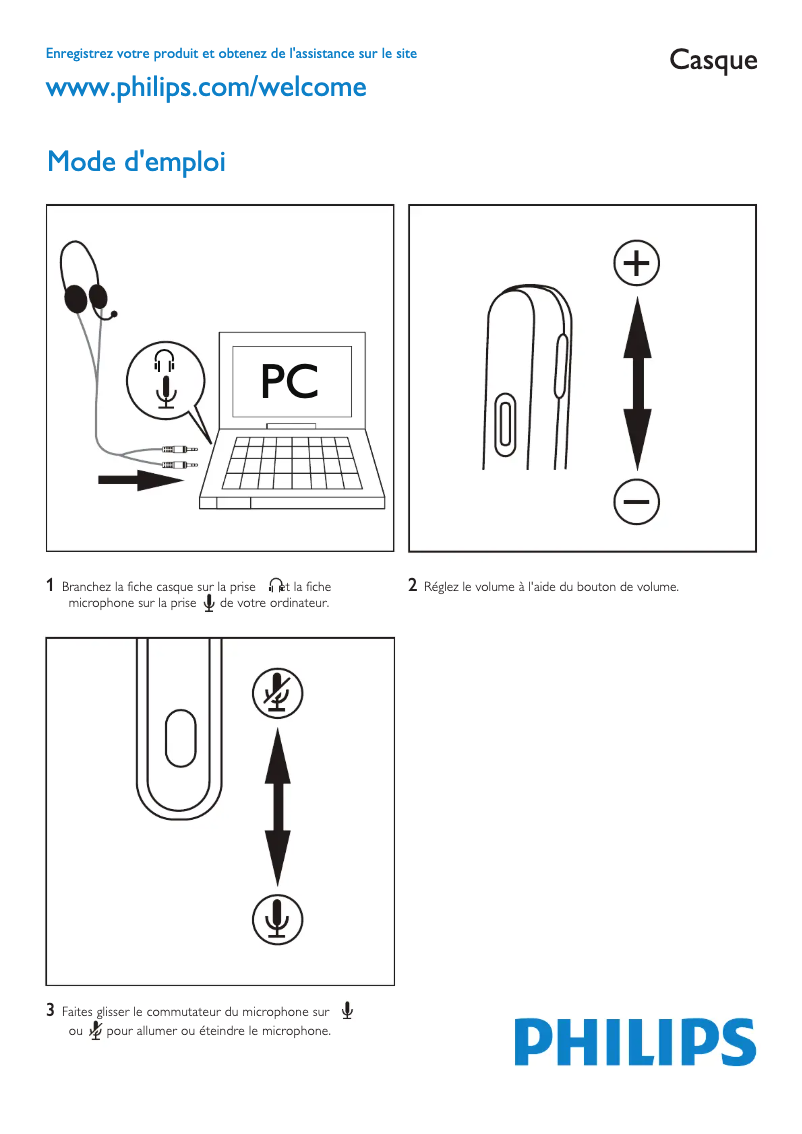 Enregistrez votre produit et obtenez de l'assistance sur le site

www.philips.com/welcome

Casque

Mode d'emploi

PC

1 Branchez la fiche casque sur la prise et la fiche microphone sur la prise de votre ordinateur.

2 Réglez le volume à l'aide du bouton de volume.

3 Faites glisser le commutateur du microphone sur ou pour allumer ou éteindre le microphone.

PHILIPS