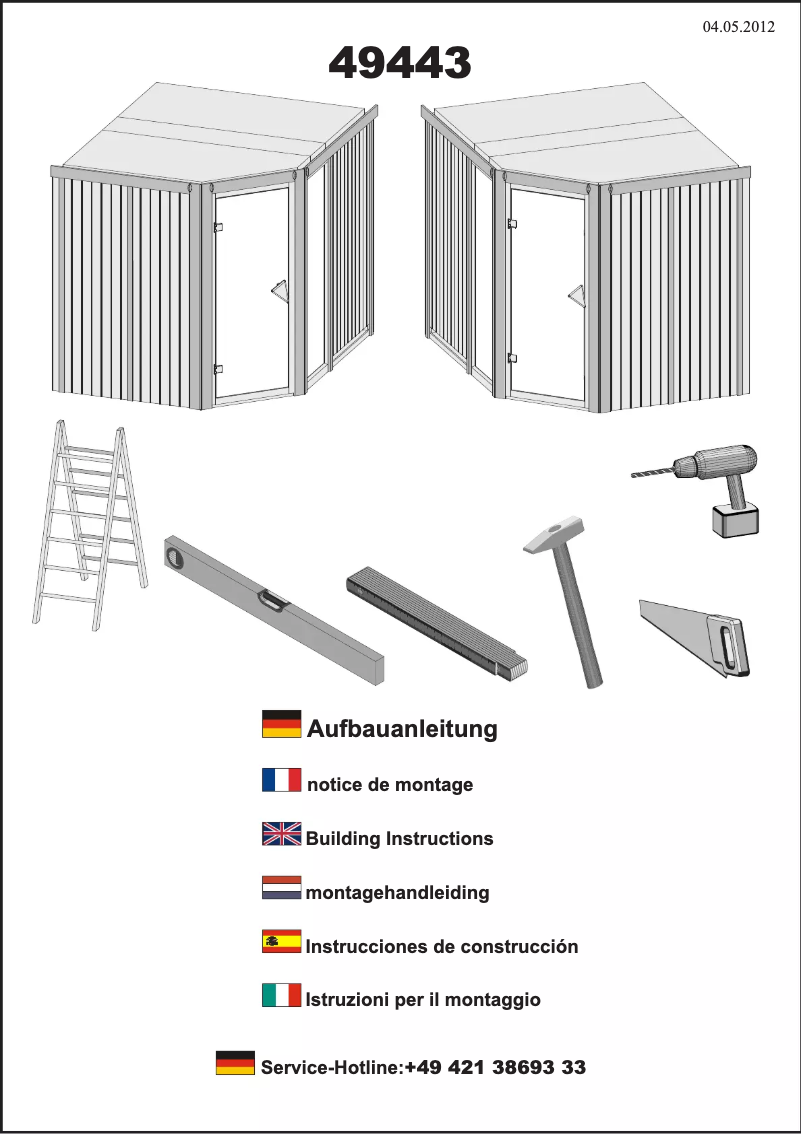 04.05.2012

49443

Aufbauanleitung

notice de montage

Building Instructions

montagehandleiding

Instrucciones de construcción

Istruzioni per il montaggio

Service-Hotline:+49 421 38693 33