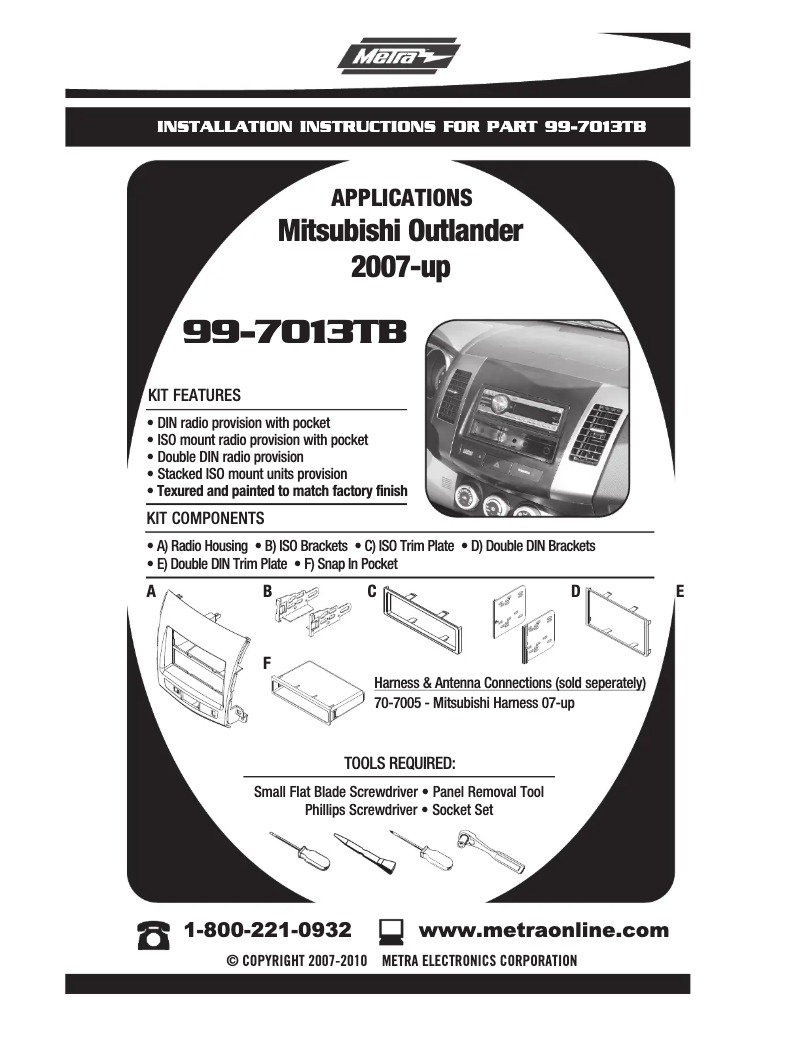 Metra

INSTALLATION INSTRUCTIONS FOR PART 99-7013TB

APPLICATIONS
Mitsubishi Outlander
2007-up

99-7013TB

KIT FEATURES
• DIN radio provision with pocket
• ISO mount radio provision with pocket
• Double DIN radio provision
• Stacked ISO mount units provision
• Texured and painted to match factory finish

KIT COMPONENTS
• A) Radio Housing • B) ISO Brackets • C) ISO Trim Plate • D) Double DIN Brackets
• E) Double DIN Trim Plate • F) Snap In Pocket

A B C D E

F

Harness & Antenna Connections (sold seperately)
70-7005 - Mitsubishi Harness 07-up

TOOLS REQUIRED:
Small Flat Blade Screwdriver • Panel Removal Tool
Phillips Screwdriver • Socket Set

1-800-221-0932 www.metraonline.com
© COPYRIGHT 2007-2010 METRA ELECTRONICS CORPORATION