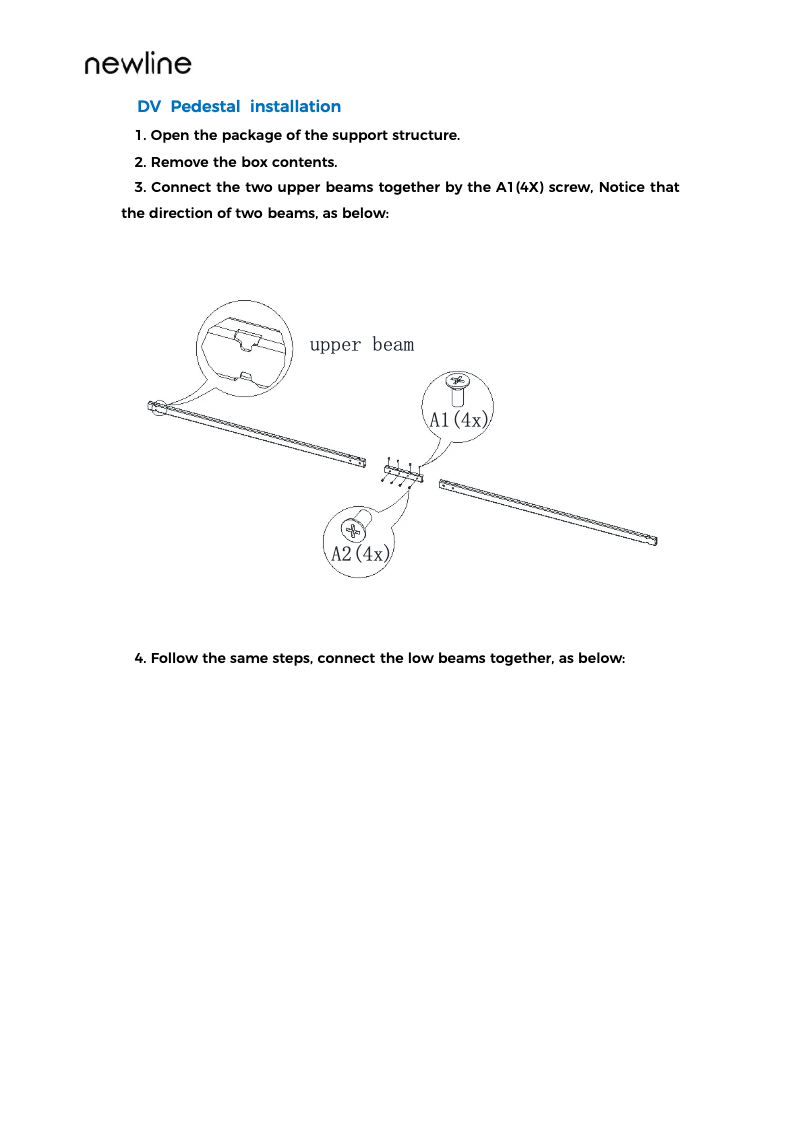 newline

DV Pedestal installation

1. Open the package of the support structure.

2. Remove the box contents.

3. Connect the two upper beams together by the A1(4X) screw, Notice that the direction of two beams, as below:

upper beam

A1(4x)

A2(4x)

4. Follow the same steps, connect the low beams together, as below: