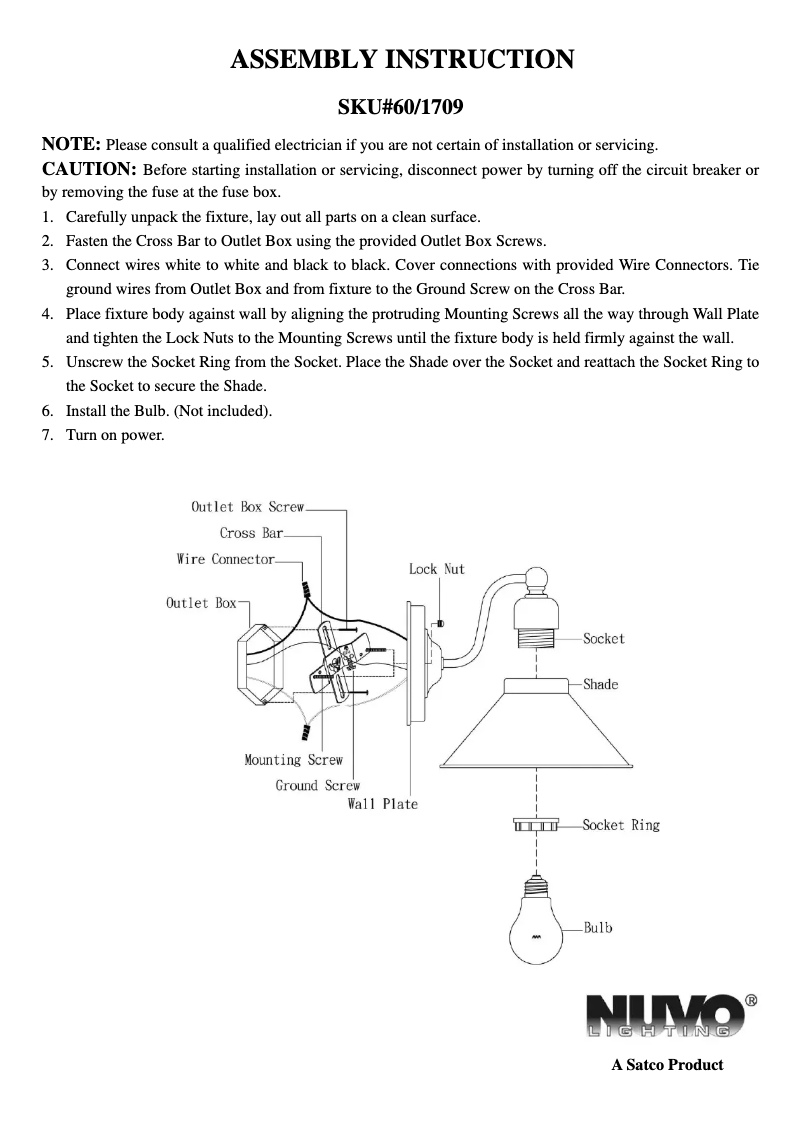 ASSEMBLY INSTRUCTION

SKU#60/1709

NOTE: Please consult a qualified electrician if you are not certain of installation or servicing.

CAUTION: Before starting installation or servicing, disconnect power by turning off the circuit breaker or by removing the fuse at the fuse box.

1. Carefully unpack the fixture, lay out all parts on a clean surface.
2. Fasten the Cross Bar to Outlet Box using the provided Outlet Box Screws.
3. Connect wires white to white and black to black. Cover connections with provided Wire Connectors. Tie ground wires from Outlet Box and from fixture to the Ground Screw on the Cross Bar.
4. Place fixture body against wall by aligning the protruding Mounting Screws all the way through Wall Plate and tighten the Lock Nuts to the Mounting Screws until the fixture body is held firmly against the wall.
5. Unscrew the Socket Ring from the Socket. Place the Shade over the Socket and reattach the Socket Ring to the Socket to secure the Shade.
6. Install the Bulb. (Not included).
7. Turn on power.

Outlet Box Screw
Cross Bar
Wire Connector
Outlet Box
Lock Nut
Socket
Shade
Mounting Screw
Ground Screw
Wall Plate
Socket Ring
Bulb

NUVO®
LIGHTING

A Satco Product