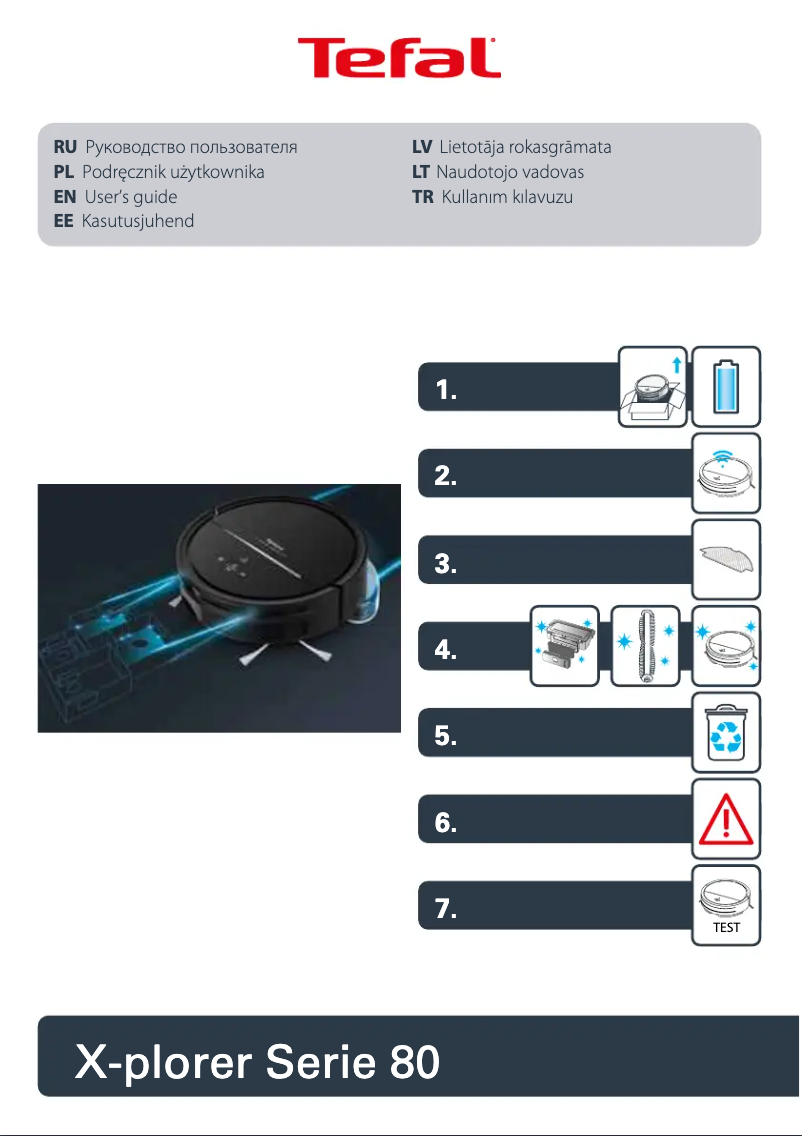 Tefal

RU Руководство пользователя
PL Podręcznik użytkownika
EN User's guide
EE Kasutusjuhend

LV Lietotāja rokasgrāmata
LT Naudotojo vadovas
TR Kullanım kılavuzu

1.

2.

3.

4.

5.

6.

7.

TEST

X-plorer Serie 80