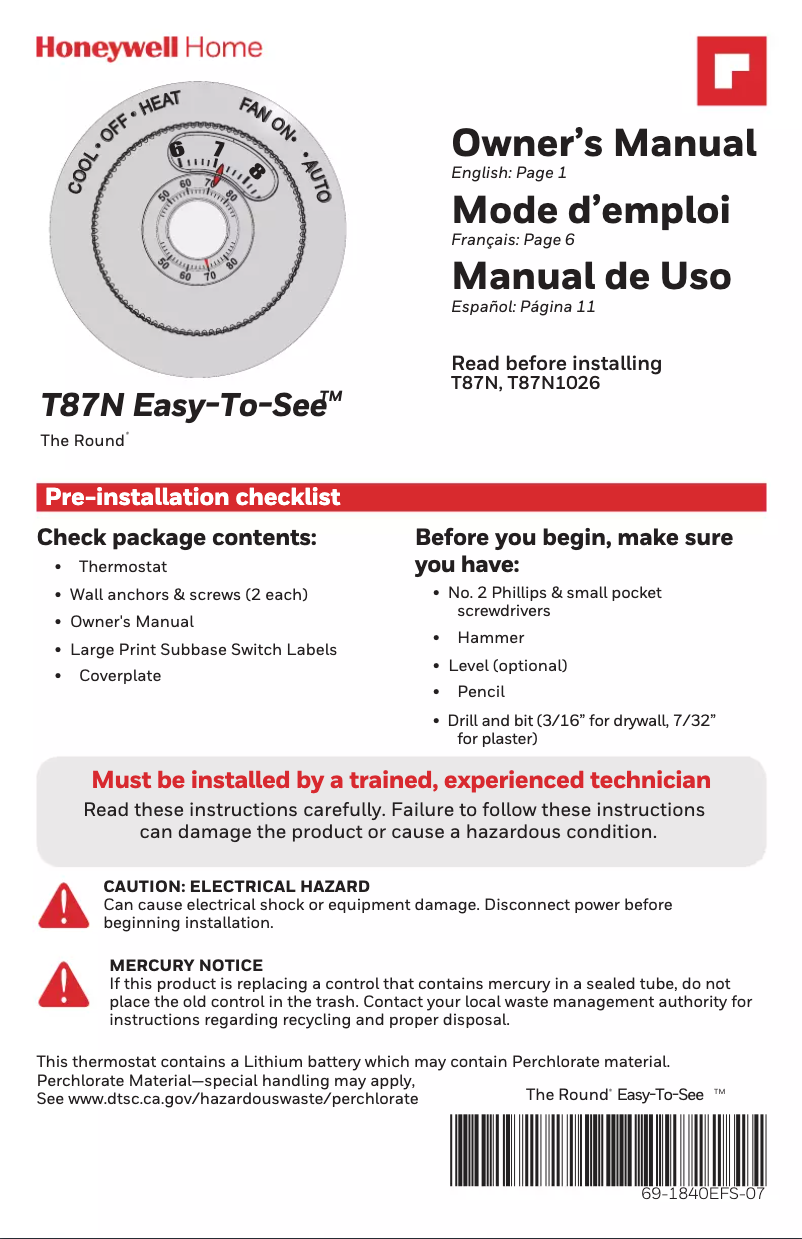 Honeywell Home

COOL • OFF • HEAT
FAN ON • AUTO
6 7 8
50 60 70 80
50 60 70 80

Owner's Manual
English: Page 1

Mode d'emploi
Français: Page 6

Manual de Uso
Español: Página 11

Read before installing
T87N, T87N1026

T87N Easy-To-See™
The Round®

Pre-installation checklist

Check package contents:
• Thermostat
• Wall anchors & screws (2 each)
• Owner's Manual
• Large Print Subbase Switch Labels
• Coverplate

Before you begin, make sure you have:
• No. 2 Phillips & small pocket screwdrivers
• Hammer
• Level (optional)
• Pencil
• Drill and bit (3/16" for drywall, 7/32" for plaster)

Must be installed by a trained, experienced technician
Read these instructions carefully. Failure to follow these instructions can damage the product or cause a hazardous condition.

CAUTION: ELECTRICAL HAZARD
Can cause electrical shock or equipment damage. Disconnect power before beginning installation.

MERCURY NOTICE
If this product is replacing a control that contains mercury in a sealed tube, do not place the old control in the trash. Contact your local waste management authority for instructions regarding recycling and proper disposal.

This thermostat contains a Lithium battery which may contain Perchlorate material.
Perchlorate Material—special handling may apply,
See www.dtsc.ca.gov/hazardouswaste/perchlorate

The Round® Easy-To-See ™

69-1840EFS-07