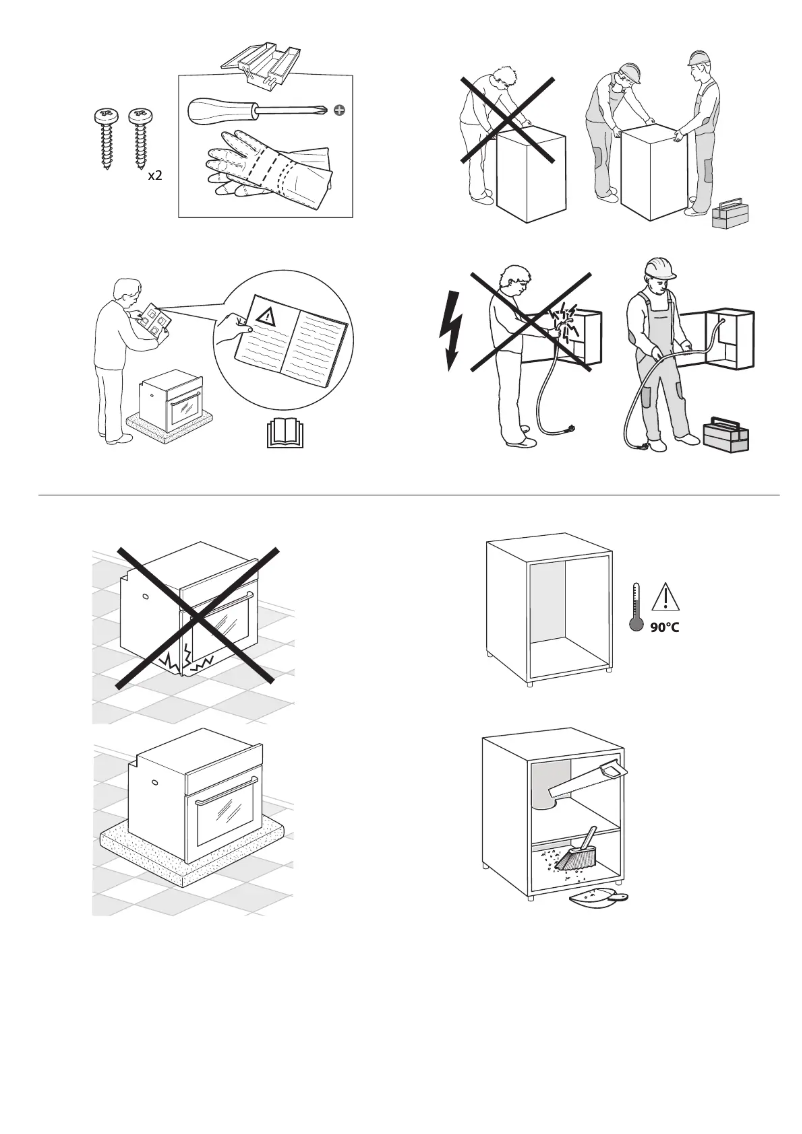 x2

90°C