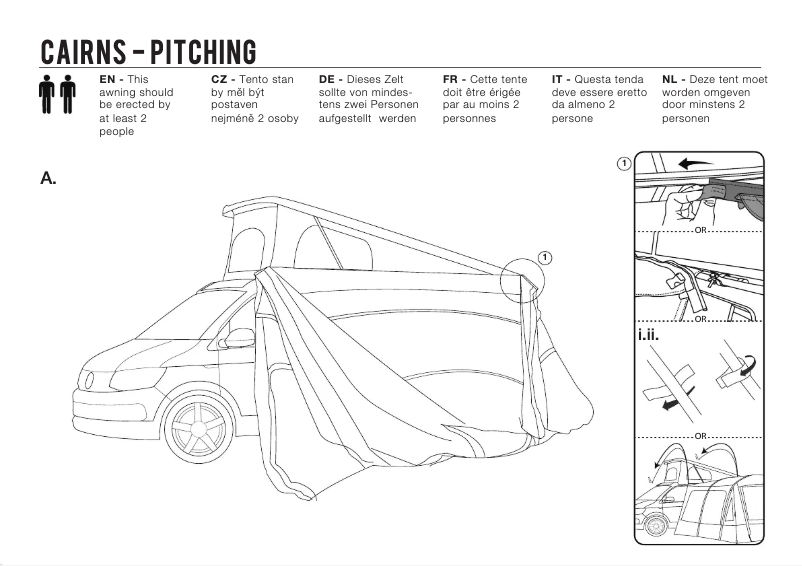 CAIRNS – PITCHING

EN - This awning should be erected by at least 2 people

CZ - Tento stan by měl být postaven nejméně 2 osoby

DE - Dieses Zelt sollte von mindestens zwei Personen aufgestellt werden

FR - Cette tente doit être érigée par au moins 2 personnes

IT - Questa tenda deve essere eretto da almeno 2 persone

NL - Deze tent moet worden omgeven door minstens 2 personen

A.

1

1

OR

OR

i.ii.

OR