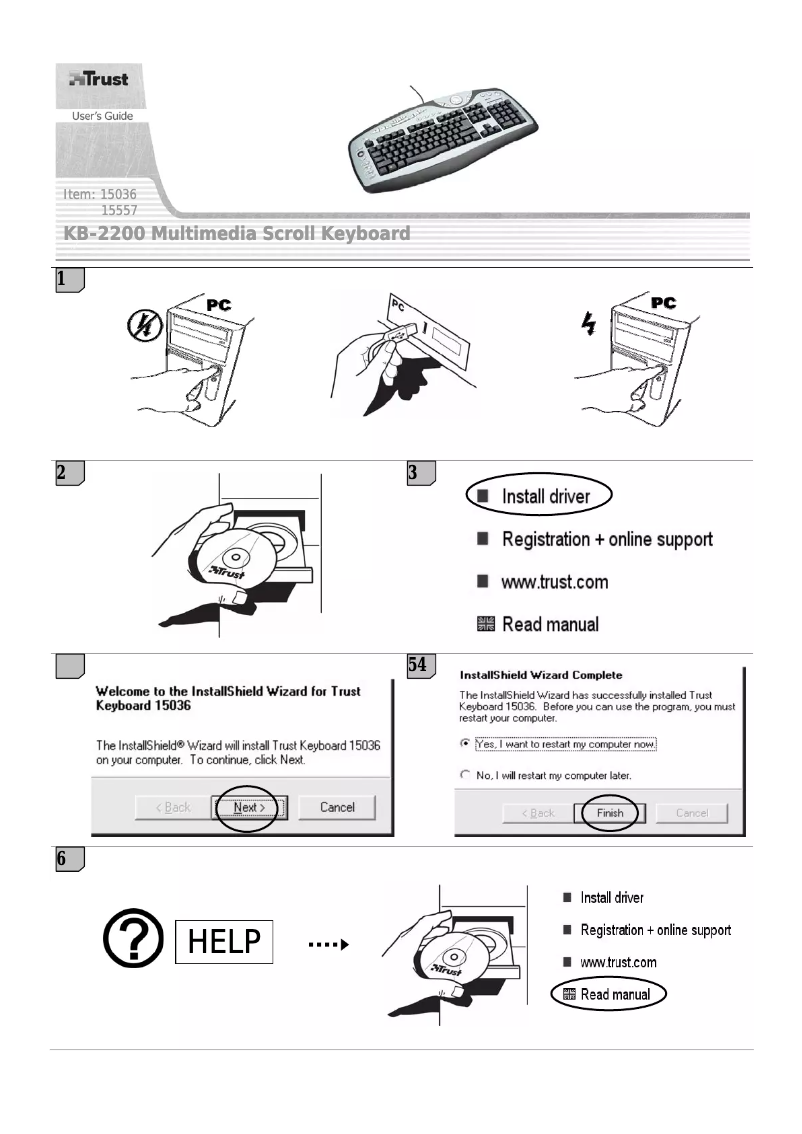 Trust
User's Guide

Item: 15036
15557

KB-2200 Multimedia Scroll Keyboard

1

PC

PC

PC

2

Trust

3

Install driver

Registration + online support

www.trust.com

Read manual

Welcome to the InstallShield Wizard for Trust Keyboard 15036

The InstallShield® Wizard will install Trust Keyboard 15036 on your computer. To continue, click Next.

< Back Next > Cancel

54

InstallShield Wizard Complete

The InstallShield Wizard has successfully installed Trust Keyboard 15036. Before you can use the program, you must restart your computer.

Yes, I want to restart my computer now.

No, I will restart my computer later.

< Back Finish Cancel

6

HELP

Trust

Install driver

Registration + online support

www.trust.com

Read manual