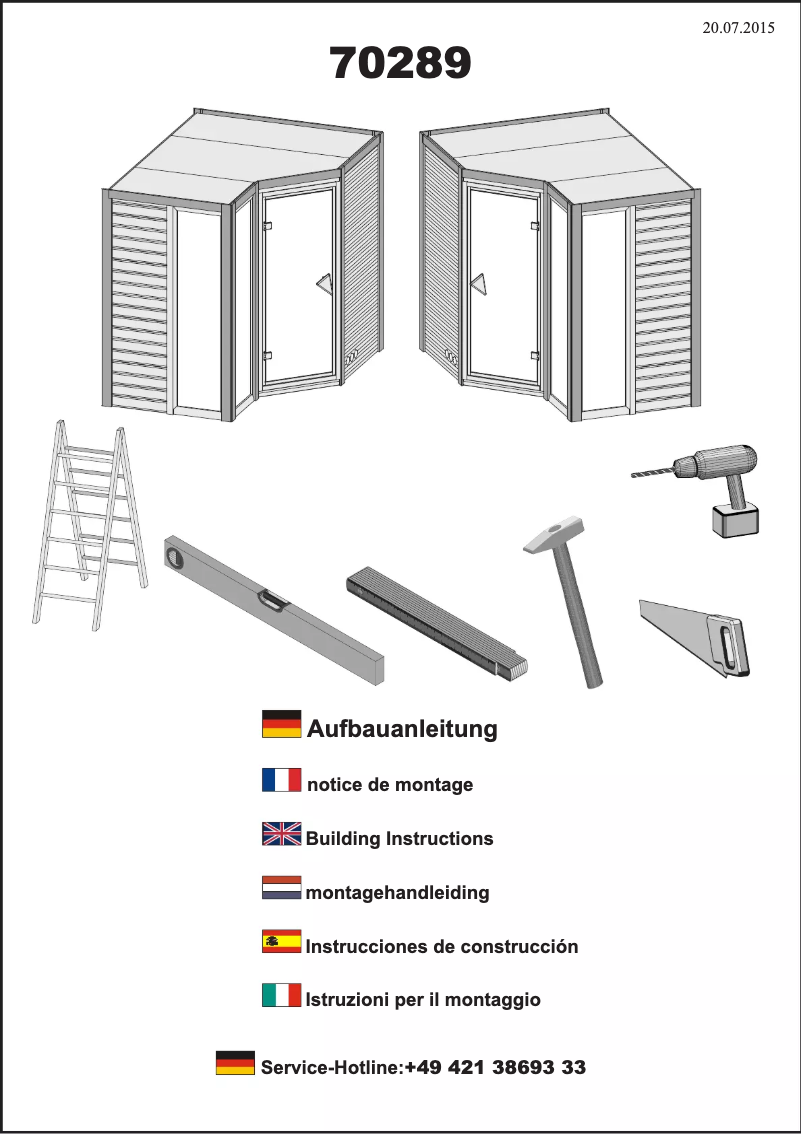 20.07.2015

70289

Aufbauanleitung

notice de montage

Building Instructions

montagehandleiding

Instrucciones de construcción

Istruzioni per il montaggio

Service-Hotline:+49 421 38693 33