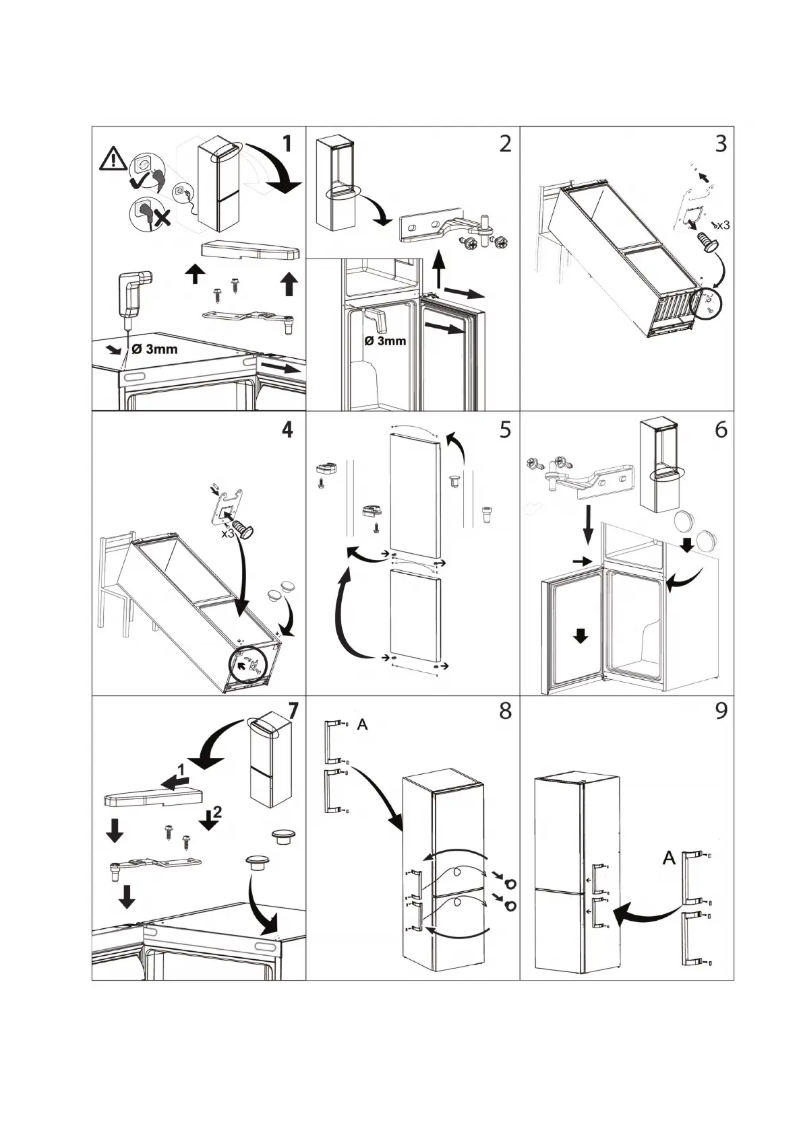 1
Ø 3mm
2
Ø 3mm
3
x3
4
x3
5
6
7
1
2
8
A
9
A