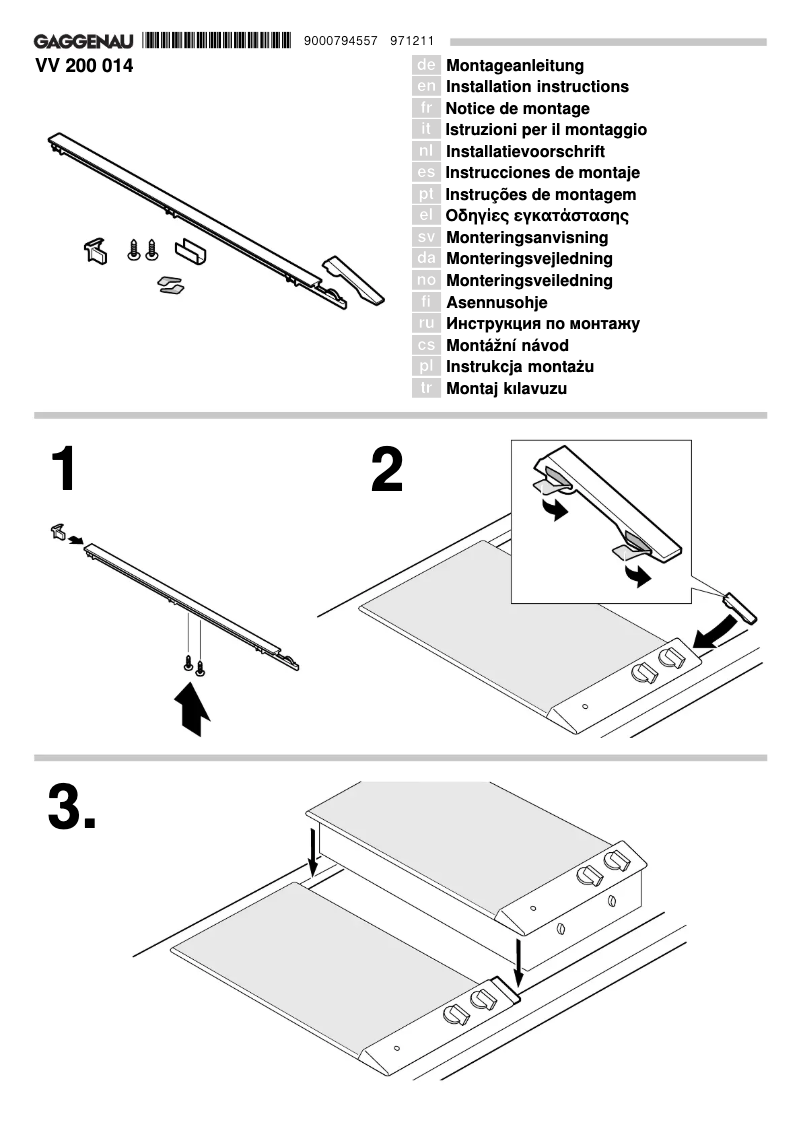 GAGGENAU 9000794557 971211
VV 200 014

de Montageanleitung
en Installation instructions
fr Notice de montage
it Istruzioni per il montaggio
nl Installatievoorschrift
es Instrucciones de montaje
pt Instruções de montagem
el Οδηγίες εγκατάστασης
sv Monteringsanvisning
da Monteringsvejledning
no Monteringsveiledning
fi Asennusohje
ru Инструкция по монтажу
cs Montážní návod
pl Instrukcja montażu
tr Montaj kılavuzu

1

2

3.