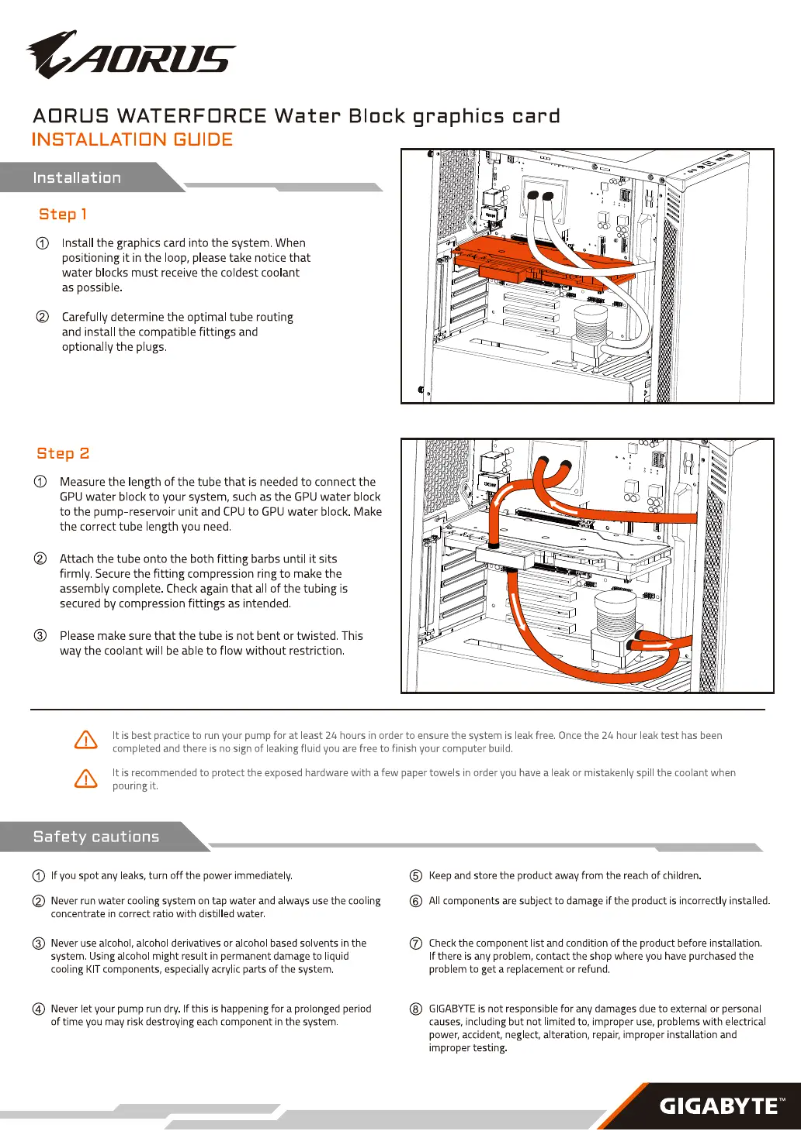 AORUS

AORUS WATERFORCE Water Block graphics card
INSTALLATION GUIDE

Installation

Step 1

① Install the graphics card into the system. When positioning it in the loop, please take notice that water blocks must receive the coldest coolant as possible.

② Carefully determine the optimal tube routing and install the compatible fittings and optionally the plugs.

Step 2

① Measure the length of the tube that is needed to connect the GPU water block to your system, such as the GPU water block to the pump-reservoir unit and CPU to GPU water block. Make the correct tube length you need.

② Attach the tube onto the both fitting barbs until it sits firmly. Secure the fitting compression ring to make the assembly complete. Check again that all of the tubing is secured by compression fittings as intended.

③ Please make sure that the tube is not bent or twisted. This way the coolant will be able to flow without restriction.

It is best practice to run your pump for at least 24 hours in order to ensure the system is leak free. Once the 24 hour leak test has been completed and there is no sign of leaking fluid you are free to finish your computer build.

It is recommended to protect the exposed hardware with a few paper towels in order you have a leak or mistakenly spill the coolant when pouring it.

Safety cautions

① If you spot any leaks, turn off the power immediately.

② Never run water cooling system on tap water and always use the cooling concentrate in correct ratio with distilled water.

③ Never use alcohol, alcohol derivatives or alcohol based solvents in the system. Using alcohol might result in permanent damage to liquid cooling KIT components, especially acrylic parts of the system.

④ Never let your pump run dry. If this is happening for a prolonged period of time you may risk destroying each component in the system.

⑤ Keep and store the product away from the reach of children.

⑥ All components are subject to damage if the product is incorrectly installed.

⑦ Check the component list and condition of the product before installation. If there is any problem, contact the shop where you have purchased the problem to get a replacement or refund.

⑧ GIGABYTE is not responsible for any damages due to external or personal causes, including but not limited to, improper use, problems with electrical power, accident, neglect, alteration, repair, improper installation and improper testing.

GIGABYTE™