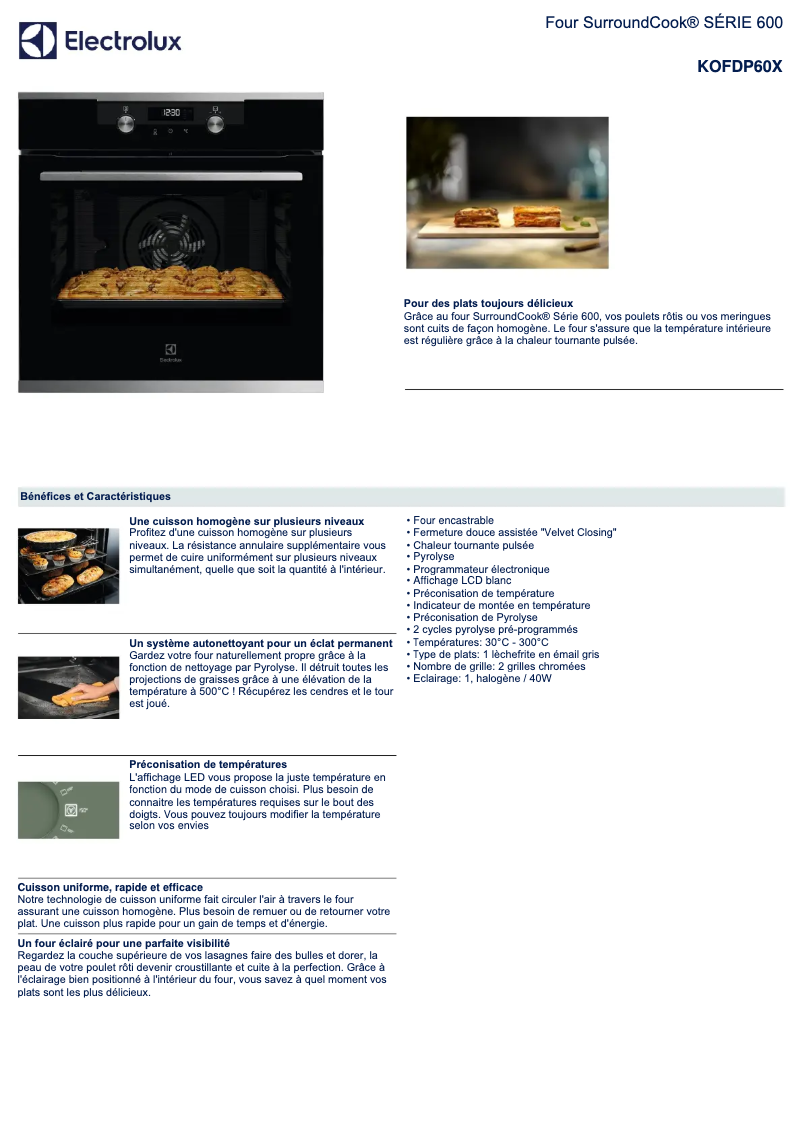 Electrolux

Four SurroundCook® SÉRIE 600

KOFDP60X

12:30

Electrolux

Pour des plats toujours délicieux
Grâce au four SurroundCook® Série 600, vos poulets rôtis ou vos meringues sont cuits de façon homogène. Le four s'assure que la température intérieure est régulière grâce à la chaleur tournante pulsée.

Bénéfices et Caractéristiques

Une cuisson homogène sur plusieurs niveaux
Profitez d'une cuisson homogène sur plusieurs niveaux. La résistance annulaire supplémentaire vous permet de cuire uniformément sur plusieurs niveaux simultanément, quelle que soit la quantité à l'intérieur.

Un système autonettoyant pour un éclat permanent
Gardez votre four naturellement propre grâce à la fonction de nettoyage par Pyrolyse. Il détruit toutes les projections de graisses grâce à une élévation de la température à 500°C ! Récupérez les cendres et le tour est joué.

Préconisation de températures
L'affichage LED vous propose la juste température en fonction du mode de cuisson choisi. Plus besoin de connaitre les températures requises sur le bout des doigts. Vous pouvez toujours modifier la température selon vos envies

Cuisson uniforme, rapide et efficace
Notre technologie de cuisson uniforme fait circuler l'air à travers le four assurant une cuisson homogène. Plus besoin de remuer ou de retourner votre plat. Une cuisson plus rapide pour un gain de temps et d'énergie.

Un four éclairé pour une parfaite visibilité
Regardez la couche supérieure de vos lasagnes faire des bulles et dorer, la peau de votre poulet rôti devenir croustillante et cuite à la perfection. Grâce à l'éclairage bien positionné à l'intérieur du four, vous savez à quel moment vos plats sont les plus délicieux.

• Four encastrable
• Fermeture douce assistée "Velvet Closing"
• Chaleur tournante pulsée
• Pyrolyse
• Programmateur électronique
• Affichage LCD blanc
• Préconisation de température
• Indicateur de montée en température
• Préconisation de Pyrolyse
• 2 cycles pyrolyse pré-programmés
• Températures: 30°C - 300°C
• Type de plats: 1 lèchefrite en émail gris
• Nombre de grille: 2 grilles chromées
• Eclairage: 1, halogène / 40W