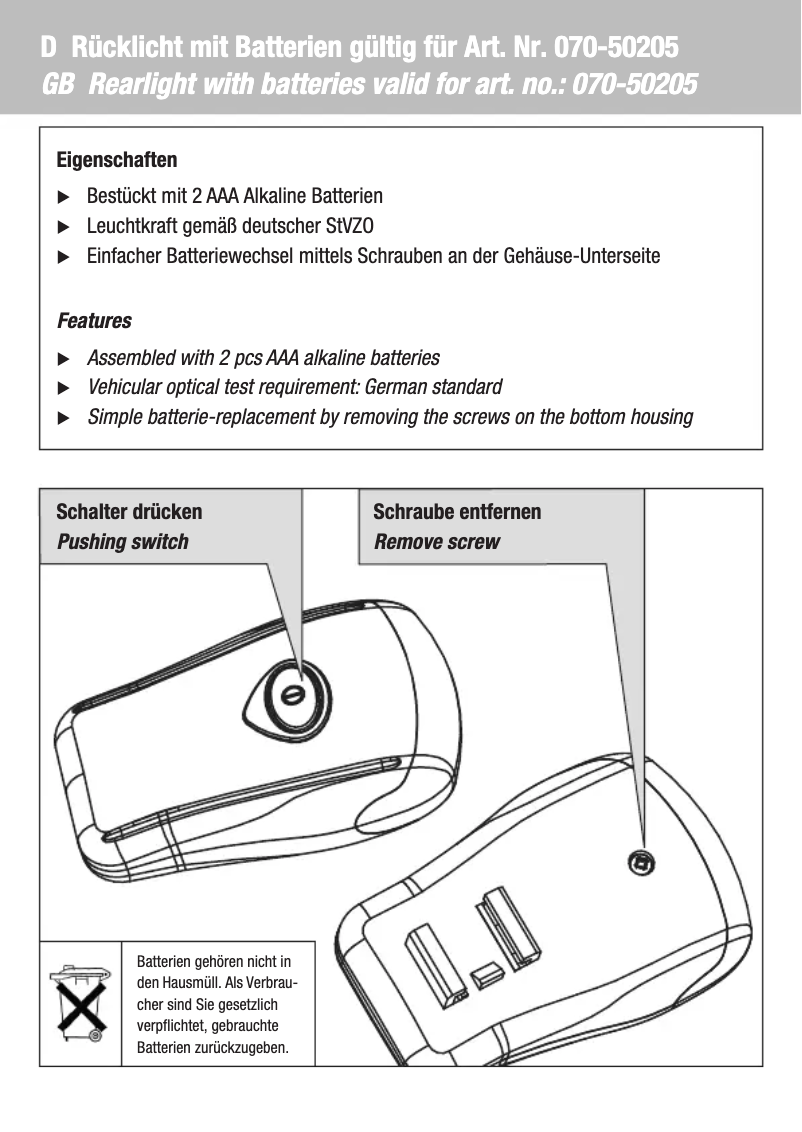 D Rücklicht mit Batterien gültig für Art. Nr. 070-50205
GB Rearlight with batteries valid for art. no.: 070-50205

Eigenschaften

▶ Bestückt mit 2 AAA Alkaline Batterien
▶ Leuchtkraft gemäß deutscher StVZO
▶ Einfacher Batteriewechsel mittels Schrauben an der Gehäuse-Unterseite

Features

▶ Assembled with 2 pcs AAA alkaline batteries
▶ Vehicular optical test requirement: German standard
▶ Simple batterie-replacement by removing the screws on the bottom housing

Schalter drücken
Pushing switch

Schraube entfernen
Remove screw

Batterien gehören nicht in den Hausmüll. Als Verbraucher sind Sie gesetzlich verpflichtet, gebrauchte Batterien zurückzugeben.