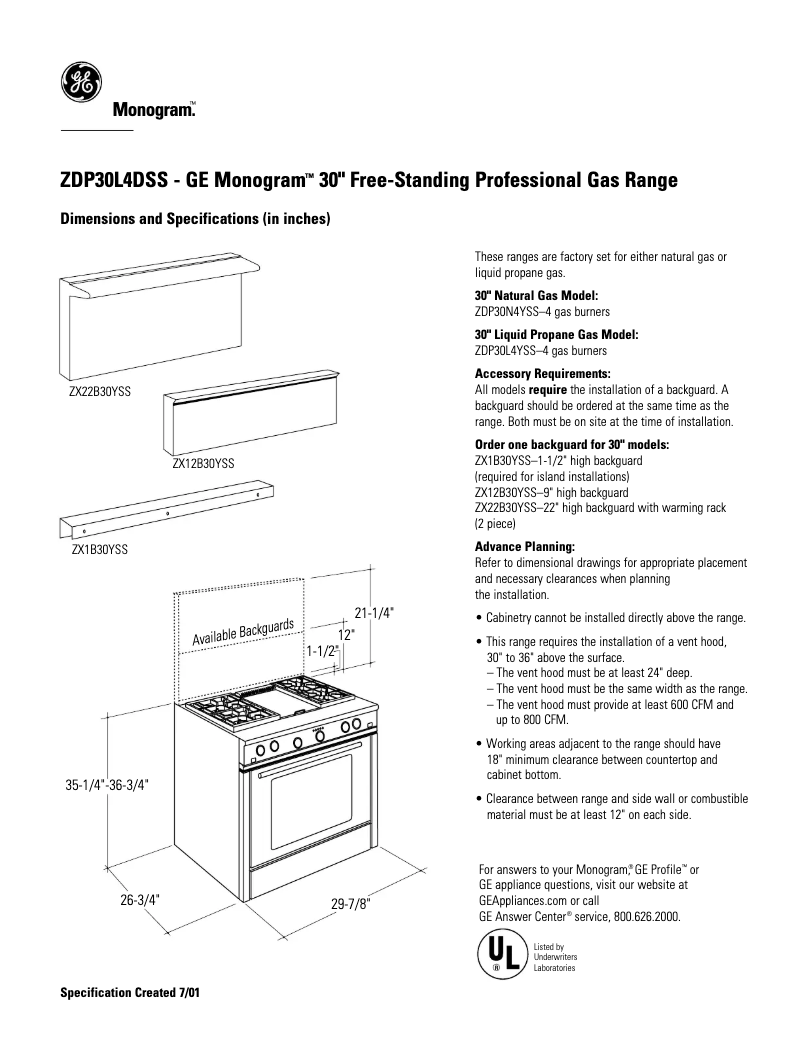 GE

Monogram.™

ZDP30L4DSS - GE Monogram™ 30" Free-Standing Professional Gas Range

Dimensions and Specifications (in inches)

ZX22B30YSS

ZX12B30YSS

ZX1B30YSS

Available Backguards

21-1/4"

12"

1-1/2"

35-1/4"-36-3/4"

26-3/4"

29-7/8"

These ranges are factory set for either natural gas or liquid propane gas.

30" Natural Gas Model:
ZDP30N4YSS–4 gas burners

30" Liquid Propane Gas Model:
ZDP30L4YSS–4 gas burners

Accessory Requirements:
All models require the installation of a backguard. A backguard should be ordered at the same time as the range. Both must be on site at the time of installation.

Order one backguard for 30" models:
ZX1B30YSS–1-1/2" high backguard
(required for island installations)
ZX12B30YSS–9" high backguard
ZX22B30YSS–22" high backguard with warming rack
(2 piece)

Advance Planning:
Refer to dimensional drawings for appropriate placement and necessary clearances when planning the installation.

• Cabinetry cannot be installed directly above the range.

• This range requires the installation of a vent hood, 30" to 36" above the surface.
– The vent hood must be at least 24" deep.
– The vent hood must be the same width as the range.
– The vent hood must provide at least 600 CFM and up to 800 CFM.

• Working areas adjacent to the range should have 18" minimum clearance between countertop and cabinet bottom.

• Clearance between range and side wall or combustible material must be at least 12" on each side.

For answers to your Monogram,® GE Profile™ or GE appliance questions, visit our website at GEAppliances.com or call GE Answer Center® service, 800.626.2000.

UL ® Listed by Underwriters Laboratories

Specification Created 7/01