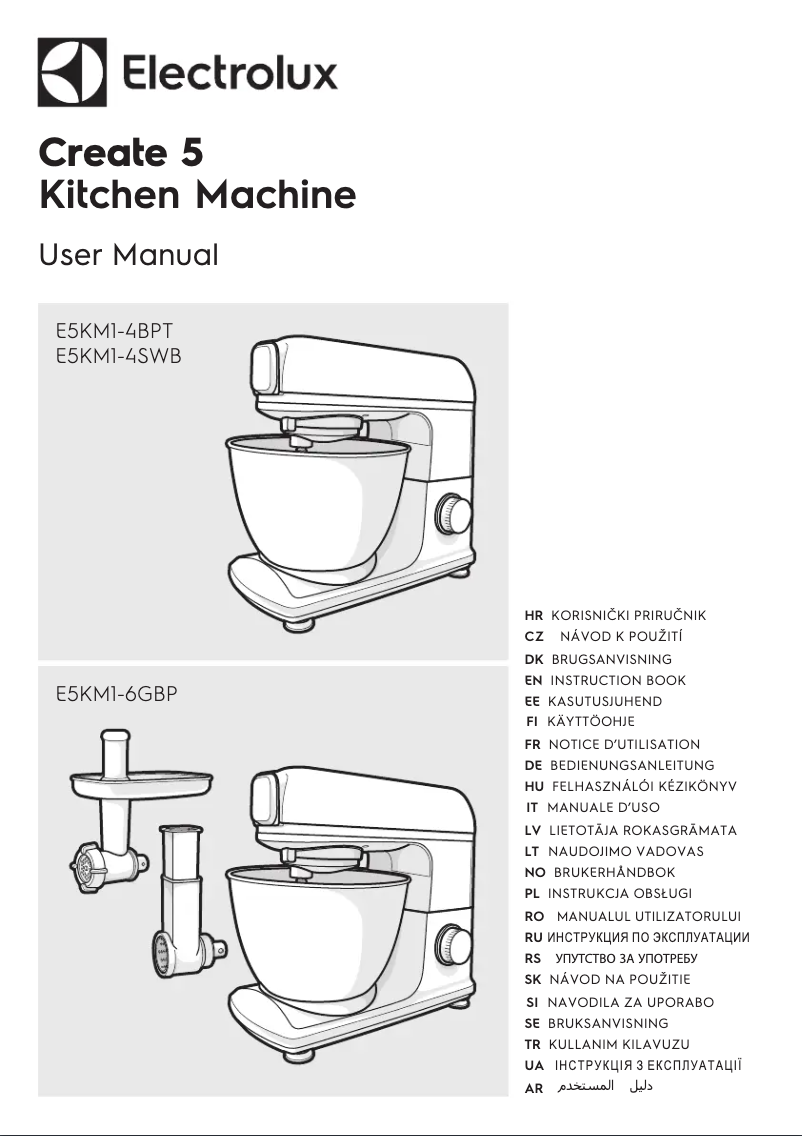 Electrolux

Create 5
Kitchen Machine

User Manual

E5KM1-4BPT
E5KM1-4SWB

E5KM1-6GBP

HR KORISNIČKI PRIRUČNIK
CZ NÁVOD K POUŽITÍ
DK BRUGSANVISNING
EN INSTRUCTION BOOK
EE KASUTUSJUHEND
FI KÄYTTÖOHJE
FR NOTICE D'UTILISATION
DE BEDIENUNGSANLEITUNG
HU FELHASZNÁLÓI KÉZIKÖNYV
IT MANUALE D'USO
LV LIETOTĀJA ROKASGRĀMATA
LT NAUDOJIMO VADOVAS
NO BRUKERHÅNDBOK
PL INSTRUKCJA OBSŁUGI
RO MANUALUL UTILIZATORULUI
RU ИНСТРУКЦИЯ ПО ЭКСПЛУАТАЦИИ
RS УПУТСТВО ЗА УПОТРЕБУ
SK NÁVOD NA POUŽITIE
SI NAVODILA ZA UPORABO
SE BRUKSANVISNING
TR KULLANIM KILAVUZU
UA ІНСТРУКЦІЯ З ЕКСПЛУАТАЦІЇ
AR دليل المستخدم