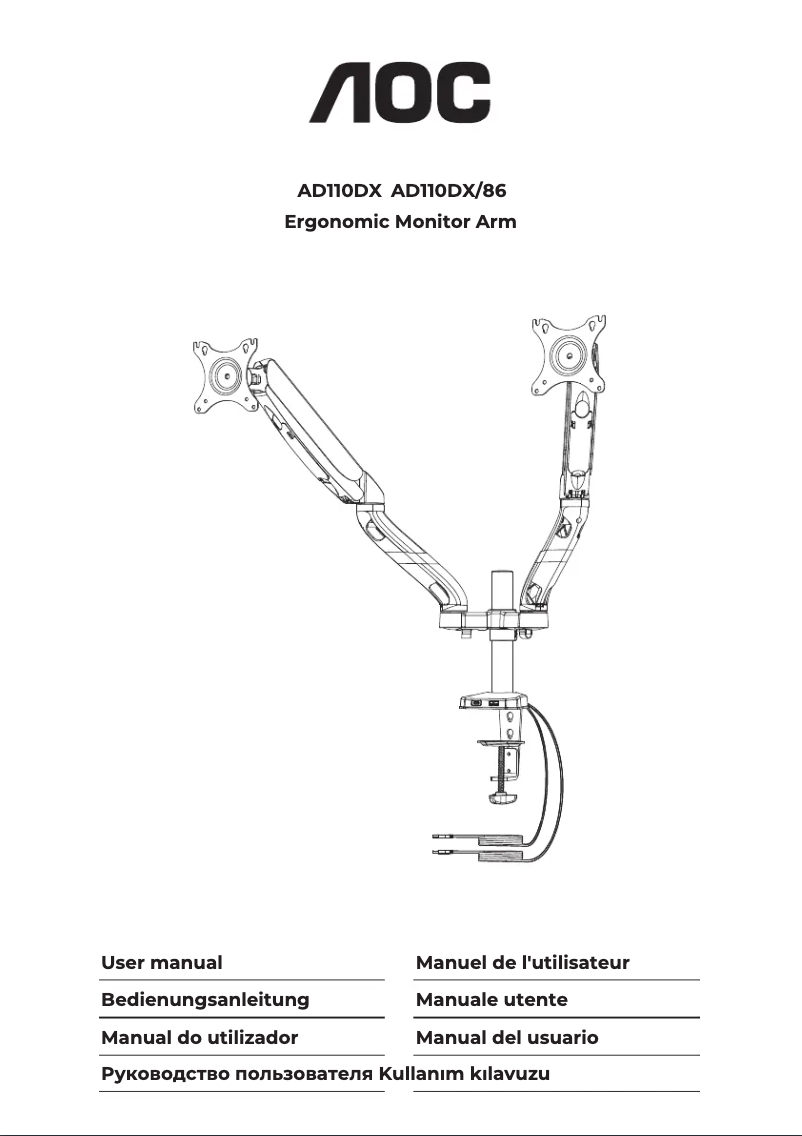 AOC

AD110DX AD110DX/86
Ergonomic Monitor Arm

User manual
Bedienungsanleitung
Manual do utilizador
Руководство пользователя

Manuel de l'utilisateur
Manuale utente
Manual del usuario
Kullanım kılavuzu