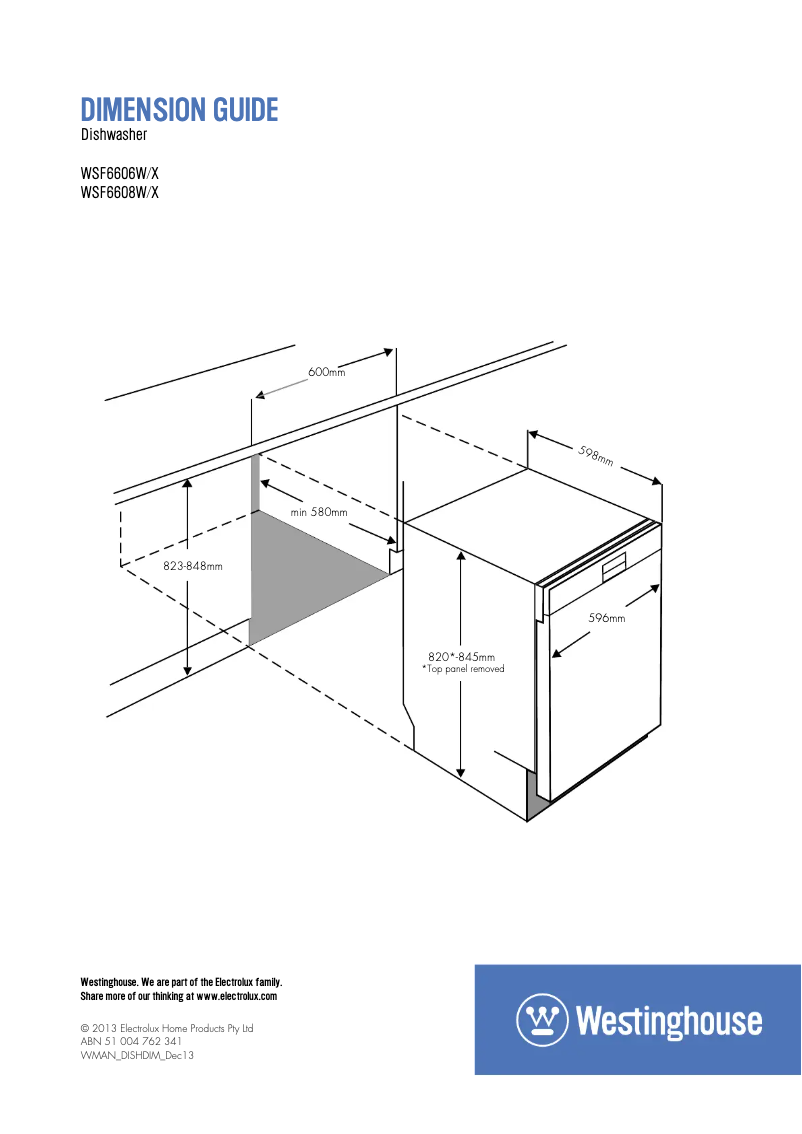 DIMENSION GUIDE
Dishwasher

WSF6606W/X
WSF6608W/X

600mm

598mm

min 580mm

823-848mm

596mm

820*-845mm
*Top panel removed

Westinghouse. We are part of the Electrolux family.
Share more of our thinking at www.electrolux.com

© 2013 Electrolux Home Products Pty Ltd
ABN 51 004 762 341
WMAN_DISHDIM_Dec13

Westinghouse