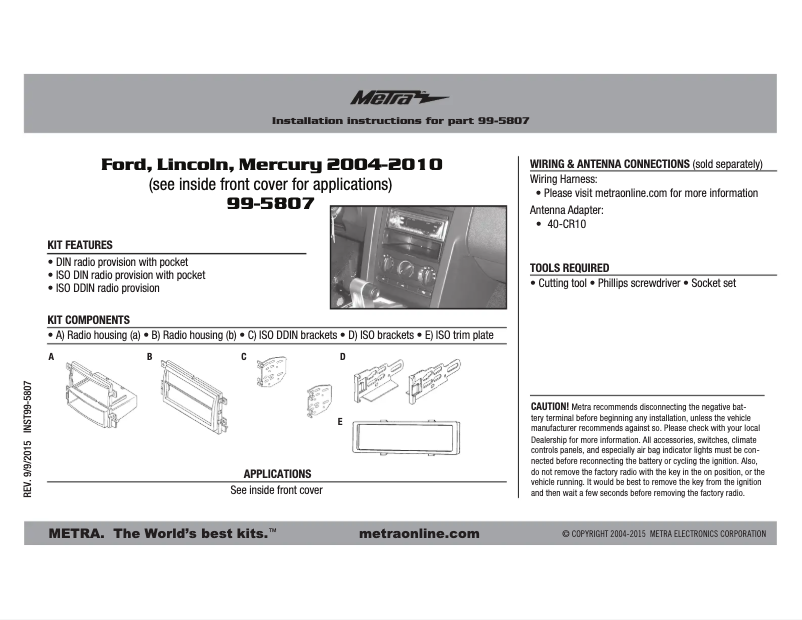 Metra

Installation instructions for part 99-5807

Ford, Lincoln, Mercury 2004-2010
(see inside front cover for applications)
99-5807

KIT FEATURES
• DIN radio provision with pocket
• ISO DIN radio provision with pocket
• ISO DDIN radio provision

KIT COMPONENTS
• A) Radio housing (a) • B) Radio housing (b) • C) ISO DDIN brackets • D) ISO brackets • E) ISO trim plate

A
B
C
D
E

APPLICATIONS
See inside front cover

REV. 9/9/2015 INST99-5807

WIRING & ANTENNA CONNECTIONS (sold separately)
Wiring Harness:
• Please visit metraonline.com for more information
Antenna Adapter:
• 40-CR10

TOOLS REQUIRED
• Cutting tool • Phillips screwdriver • Socket set

CAUTION! Metra recommends disconnecting the negative battery terminal before beginning any installation, unless the vehicle manufacturer recommends against so. Please check with your local Dealership for more information. All accessories, switches, climate controls panels, and especially air bag indicator lights must be connected before reconnecting the battery or cycling the ignition. Also, do not remove the factory radio with the key in the on position, or the vehicle running. It would be best to remove the key from the ignition and then wait a few seconds before removing the factory radio.

METRA. The World's best kits.™ metraonline.com © COPYRIGHT 2004-2015 METRA ELECTRONICS CORPORATION