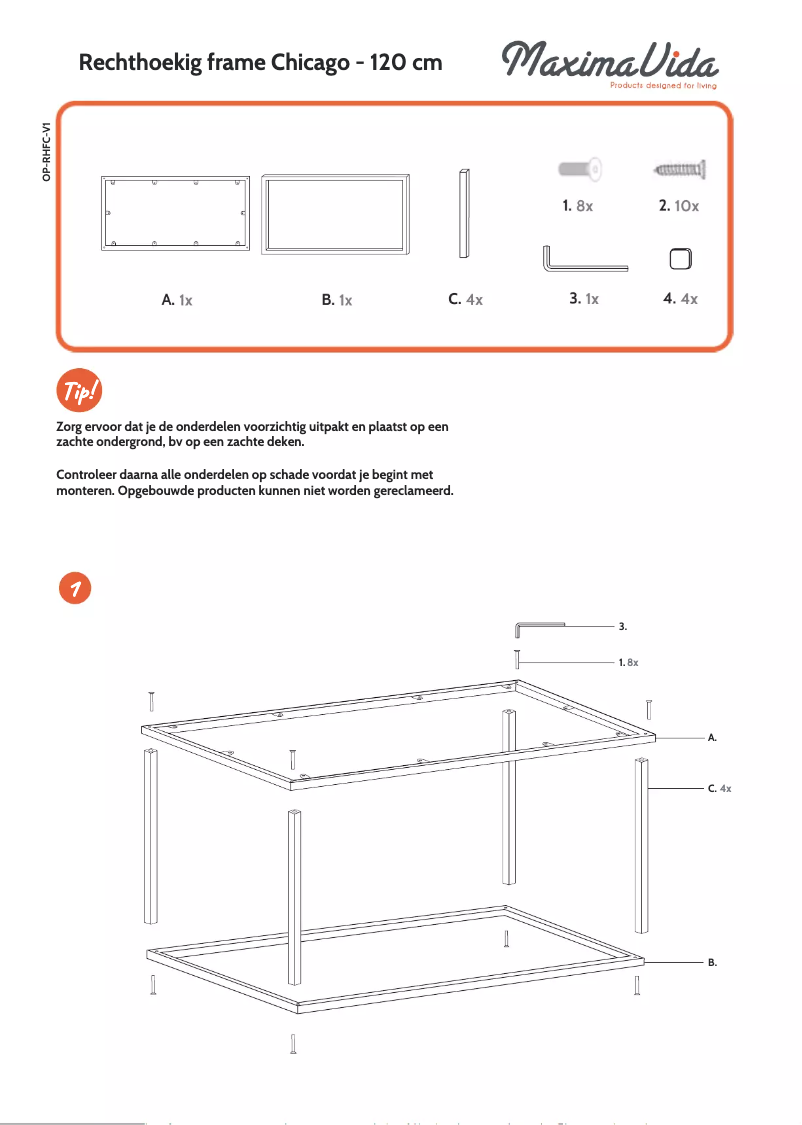 Rechthoekig frame Chicago - 120 cm

MaximaVida
Products designed for living

OP-RHFC-V1

1. 8x
2. 10x

A. 1x
B. 1x
C. 4x
3. 1x
4. 4x

Tip!

Zorg ervoor dat je de onderdelen voorzichtig uitpakt en plaatst op een zachte ondergrond, bv op een zachte deken.

Controleer daarna alle onderdelen op schade voordat je begint met monteren. Opgebouwde producten kunnen niet worden gereclameerd.

1

3.
1. 8x
A.
C. 4x
B.