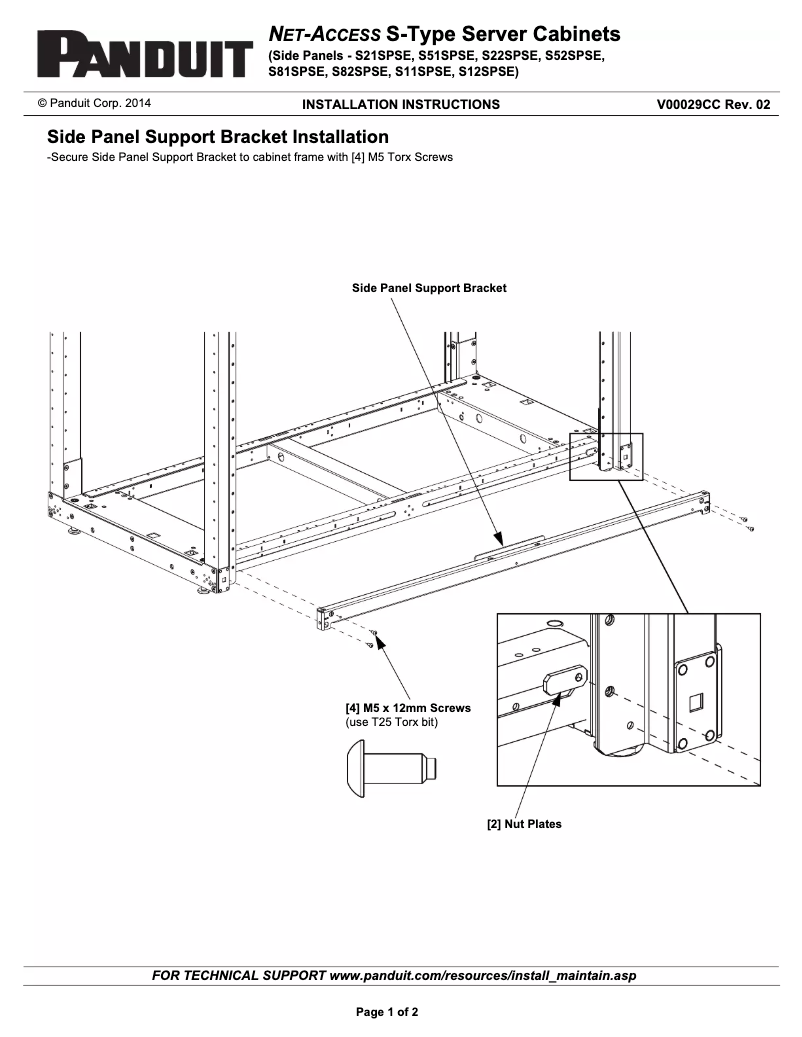 PANDUIT

NET-ACCESS S-Type Server Cabinets
(Side Panels - S21SPSE, S51SPSE, S22SPSE, S52SPSE, S81SPSE, S82SPSE, S11SPSE, S12SPSE)

© Panduit Corp. 2014

INSTALLATION INSTRUCTIONS

V00029CC Rev. 02

Side Panel Support Bracket Installation
-Secure Side Panel Support Bracket to cabinet frame with [4] M5 Torx Screws

Side Panel Support Bracket

[4] M5 x 12mm Screws
(use T25 Torx bit)

[2] Nut Plates

FOR TECHNICAL SUPPORT www.panduit.com/resources/install_maintain.asp

Page 1 of 2