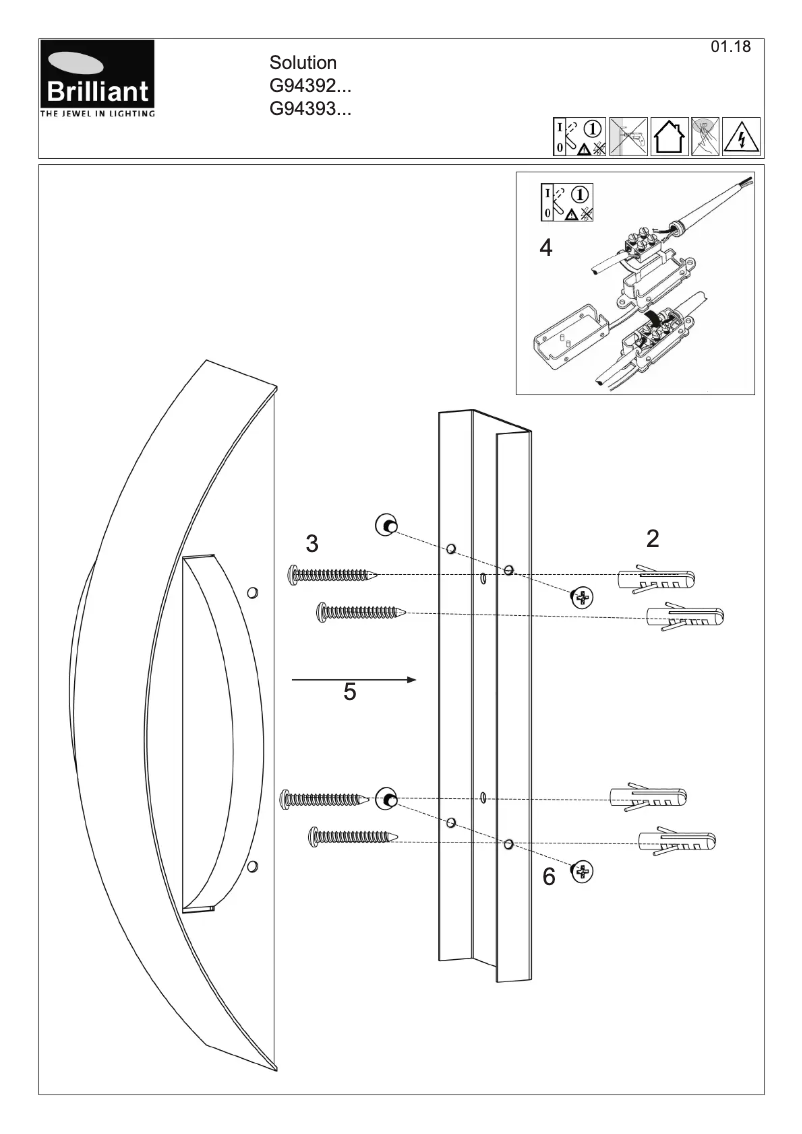 Brilliant
THE JEWEL IN LIGHTING

Solution
G94392...
G94393...

01.18

I
0
1

I
0
1

4

3

2

5

6