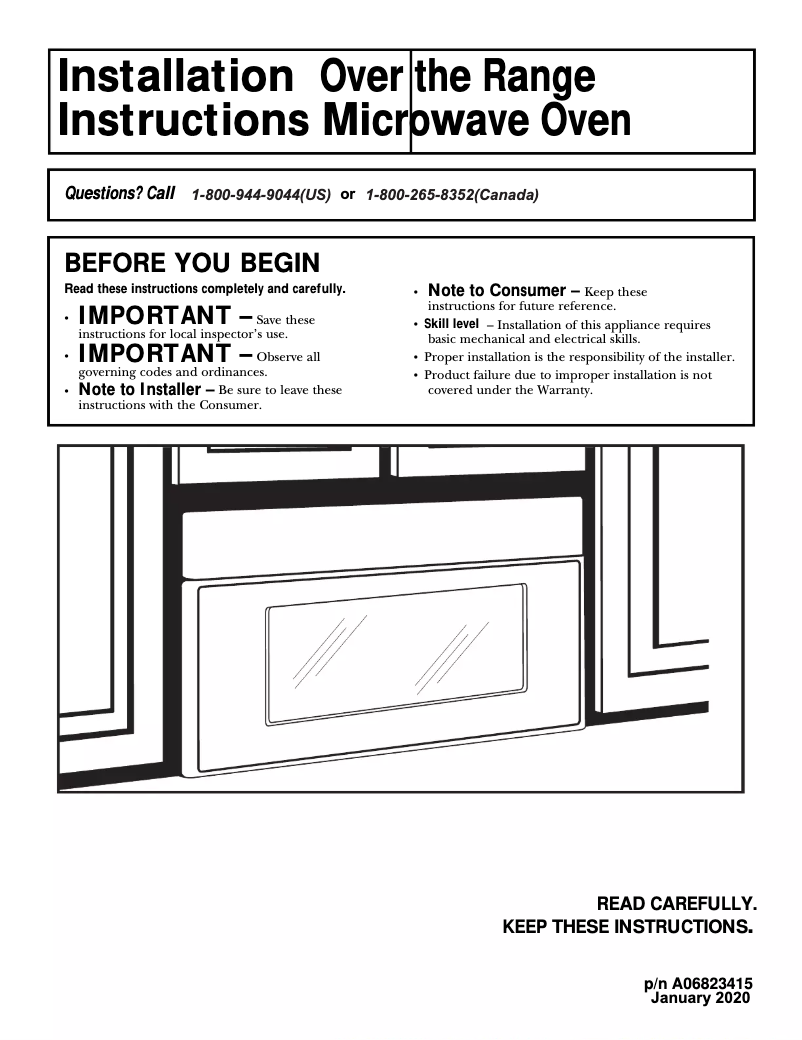 Installation Instructions

Over the Range Microwave Oven

Questions? Call 1-800-944-9044(US) or 1-800-265-8352(Canada)

BEFORE YOU BEGIN

Read these instructions completely and carefully.

• IMPORTANT – Save these instructions for local inspector's use.

• IMPORTANT – Observe all governing codes and ordinances.

• Note to Installer – Be sure to leave these instructions with the Consumer.

• Note to Consumer – Keep these instructions for future reference.

• Skill level – Installation of this appliance requires basic mechanical and electrical skills.

• Proper installation is the responsibility of the installer.

• Product failure due to improper installation is not covered under the Warranty.

READ CAREFULLY.
KEEP THESE INSTRUCTIONS.

p/n A06823415
January 2020