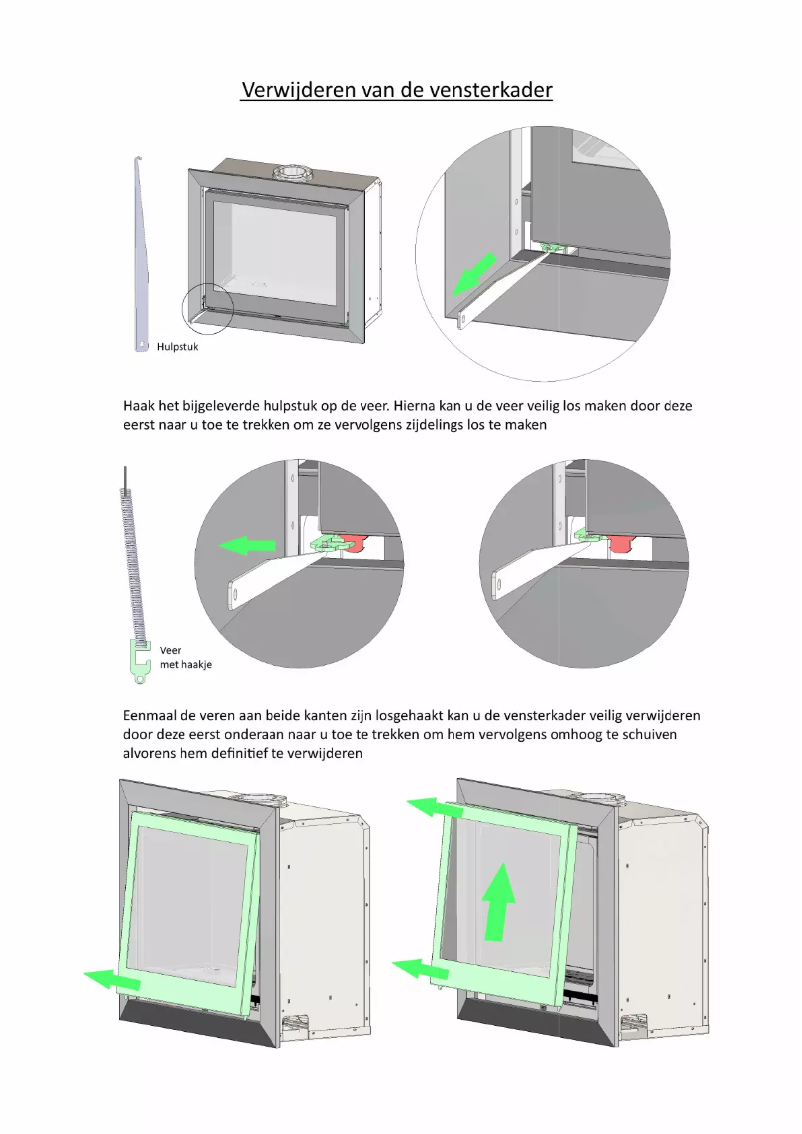 Verwijderen van de vensterkader

Hulpstuk

Haak het bijgeleverde hulpstuk op de veer. Hierna kan u de veer veilig los maken door deze eerst naar u toe te trekken om ze vervolgens zijdelings los te maken

Veer met haakje

Eenmaal de veren aan beide kanten zijn losgehaakt kan u de vensterkader veilig verwijderen door deze eerst onderaan naar u toe te trekken om hem vervolgens omhoog te schuiven alvorens hem definitief te verwijderen