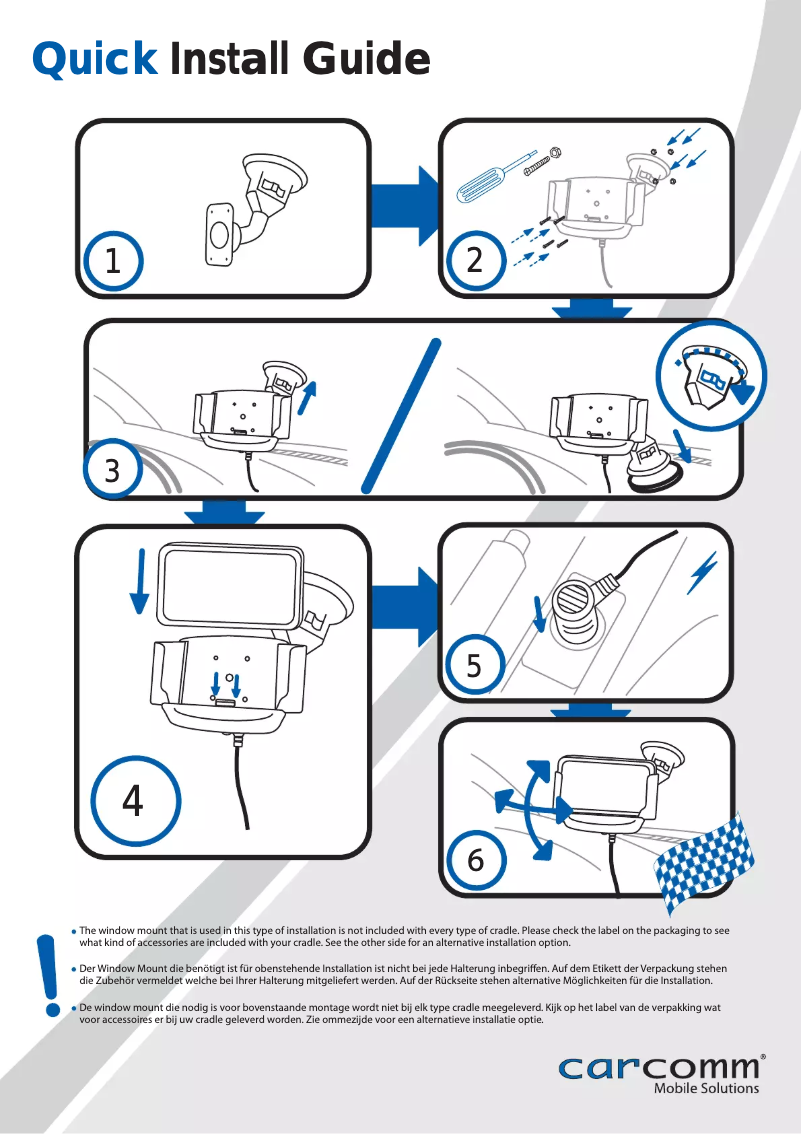 Quick Install Guide

1

2

3

4

5

6

!

• The window mount that is used in this type of installation is not included with every type of cradle. Please check the label on the packaging to see what kind of accessories are included with your cradle. See the other side for an alternative installation option.

• Der Window Mount die benötigt ist für obenstehende Installation ist nicht bei jede Halterung inbegriffen. Auf dem Etikett der Verpackung stehen die Zubehör vermeldet welche bei Ihrer Halterung mitgeliefert werden. Auf der Rückseite stehen alternative Möglichkeiten für die Installation.

• De window mount die nodig is voor bovenstaande montage wordt niet bij elk type cradle meegeleverd. Kijk op het label van de verpakking wat voor accessoires er bij uw cradle geleverd worden. Zie ommezijde voor een alternatieve installatie optie.

carcomm®
Mobile Solutions