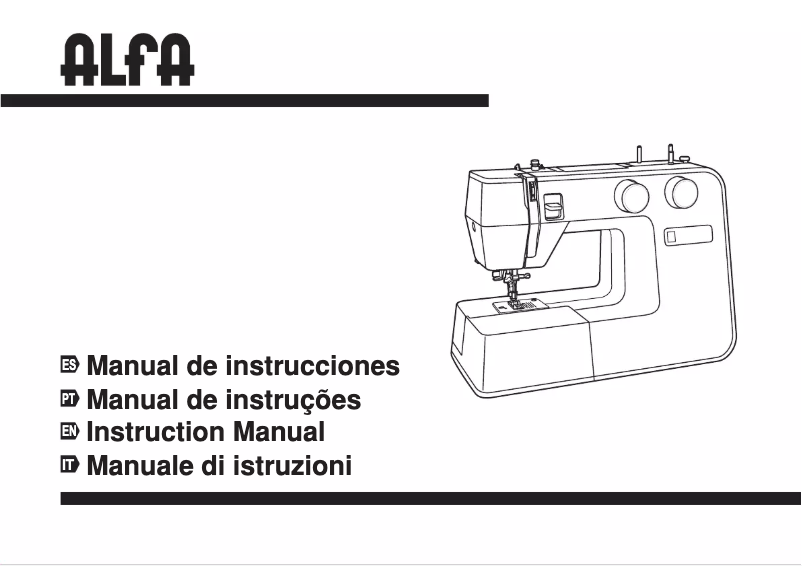 ALFA

ES Manual de instrucciones
PT Manual de instruções
EN Instruction Manual
IT Manuale di istruzioni