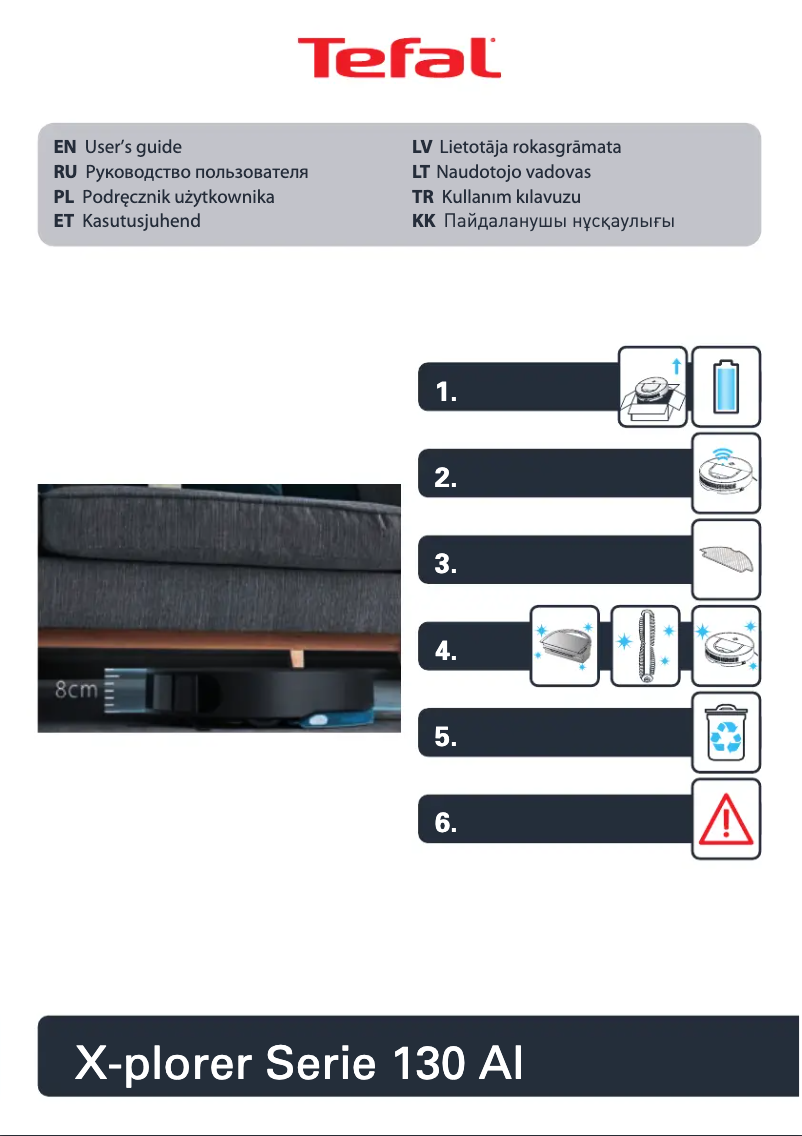 Tefal

EN User's guide
RU Руководство пользователя
PL Podręcznik użytkownika
ET Kasutusjuhend

LV Lietotāja rokasgrāmata
LT Naudotojo vadovas
TR Kullanım kılavuzu
KK Пайдаланушы нұсқаулығы

8cm

1.

2.

3.

4.

5.

6.

X-plorer Serie 130 AI