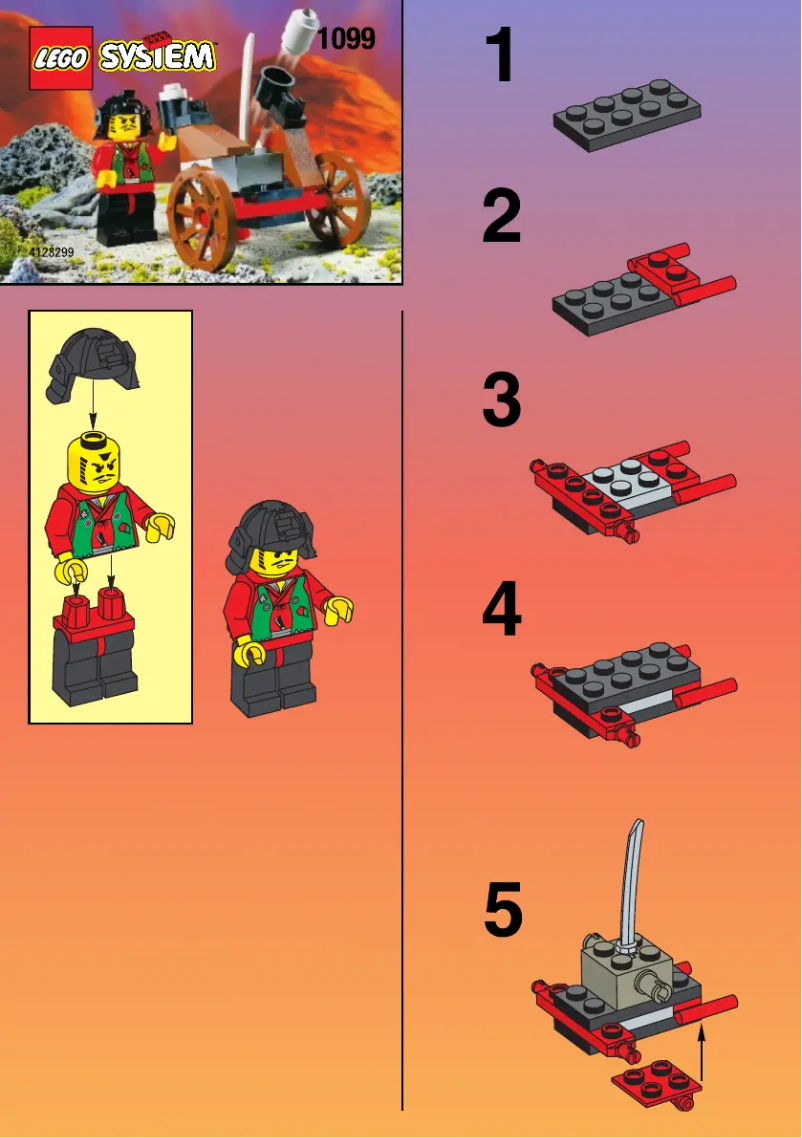 LEGO SYSTEM
1099
4128299
1
2
3
4
5