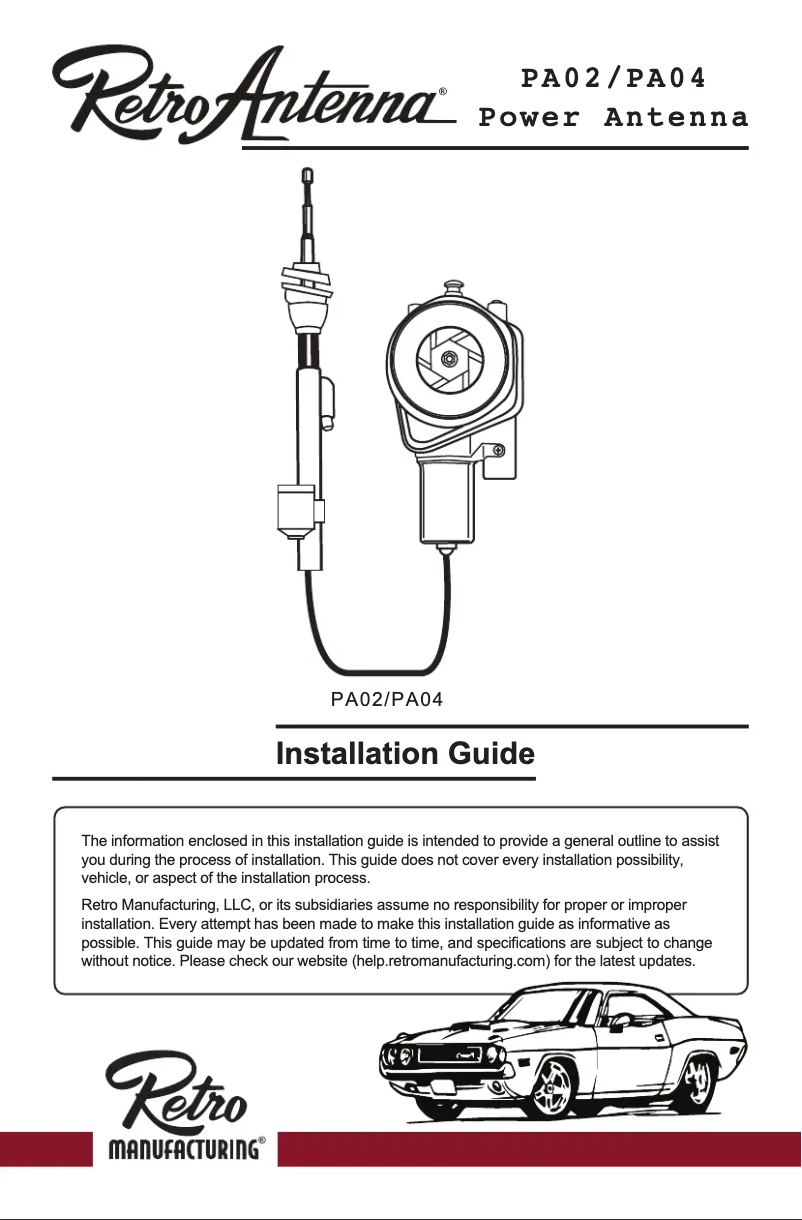 RetroAntenna®

PA02/PA04
Power Antenna

PA02/PA04

Installation Guide

The information enclosed in this installation guide is intended to provide a general outline to assist you during the process of installation. This guide does not cover every installation possibility, vehicle, or aspect of the installation process.

Retro Manufacturing, LLC, or its subsidiaries assume no responsibility for proper or improper installation. Every attempt has been made to make this installation guide as informative as possible. This guide may be updated from time to time, and specifications are subject to change without notice. Please check our website (help.retromanufacturing.com) for the latest updates.

Retro
MANUFACTURING®